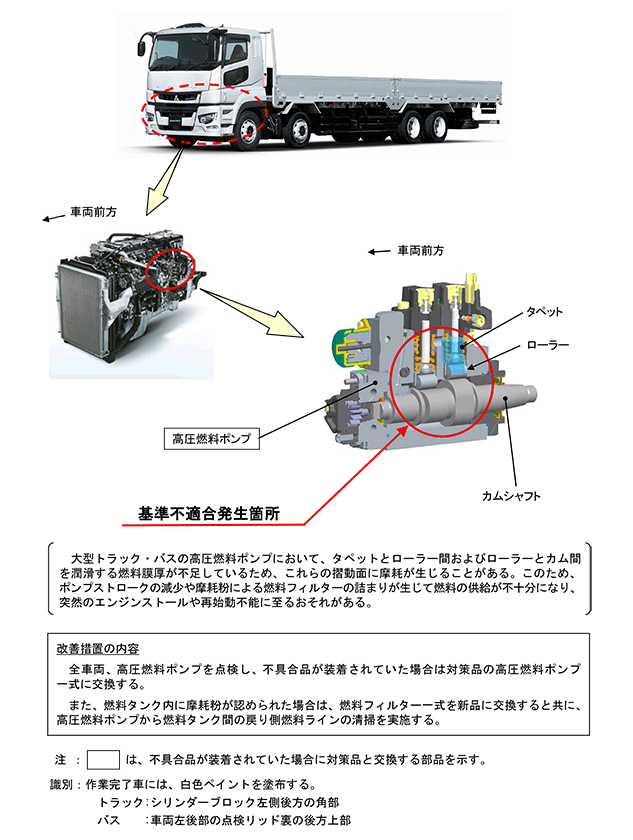 車両前方

車両前方

タペット

ローラー

高圧燃料ポンプ

カムシャフト

基準不適合発生箇所

大型トラック・バスの高圧燃料ポンプにおいて、タペットとローラー間およびローラーとカム間を潤滑する燃料膜厚が不足しているため、これらの摺動面に摩耗が生じることがある。このため、ポンプストロークの減少や摩耗粉による燃料フィルターの詰まりが生じて燃料の供給が不十分になり、突然のエンジンストールや再始動不能に至るおそれがある。

改善措置の内容

全車両、高圧燃料ポンプを点検し、不具合品が装着されていた場合は対策品の高圧燃料ポンプ一式に交換する。

また、燃料タンク内に摩耗粉が認められた場合は、燃料フィルター一式を新品に交換すると共に、高圧燃料ポンプから燃料タンク間の戻り側燃料ラインの清掃を実施する。

注 ： は、不具合品が装着されていた場合に対策品と交換する部品を示す。

識別：作業完了車には、白色ペイントを塗布する。
トラック：シリンダーブロック左側後方の角部
バス ：車両左後部の点検リッド裏の後方上部