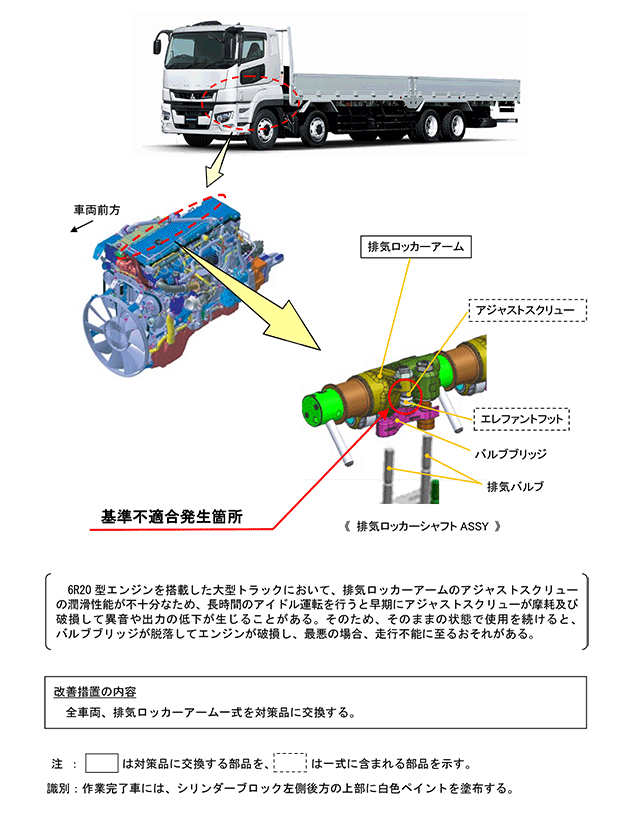 車両前方

排気ロッカーアーム

アジャストスクリュー

エレファントフット

バルブブリッジ

排気バルブ

基準不適合発生箇所

《 排気ロッカーシャフト ASSY 》

6R20 型エンジンを搭載した大型トラックにおいて、排気ロッカーアームのアジャストスクリューの潤滑性能が不十分なため、長時間のアイドル運転を行うと早期にアジャストスクリューが摩耗及び破損して異音や出力の低下が生じることがある。そのため、そのままの状態で使用を続けると、バルブブリッジが脱落してエンジンが破損し、最悪の場合、走行不能に至るおそれがある。

改善措置の内容

全車両、排気ロッカーアーム一式を対策品に交換する。

注 ： は対策品に交換する部品を、 は一式に含まれる部品を示す。

識別：作業完了車には、シリンダーブロック左側後方の上部に白色ペイントを塗布する。