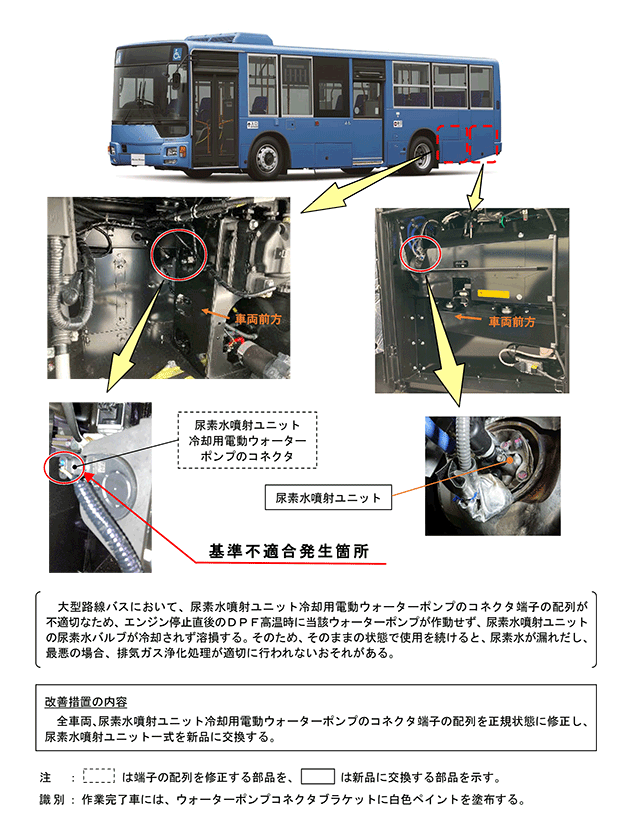 車両前方

車両前方

尿素水噴射ユニット冷却用電動ウォーターポンプのコネクタ

尿素水噴射ユニット

基準不適合発生箇所

大型路線バスにおいて、尿素水噴射ユニット冷却用電動ウォーターポンプのコネクタ端子の配列が不適切なため、エンジン停止直後のＤＰＦ高温時に当該ウォーターポンプが作動せず、尿素水噴射ユニットの尿素水バルブが冷却されず溶損する。そのため、そのままの状態で使用を続けると、尿素水が漏れだし、最悪の場合、排気ガス浄化処理が適切に行われないおそれがある。

改善措置の内容

全車両、尿素水噴射ユニット冷却用電動ウォーターポンプのコネクタ端子の配列を正規状態に修正し、尿素水噴射ユニット一式を新品に交換する。

注　：　は端子の配列を修正する部品を、　は新品に交換する部品を示す。

識別：作業完了車には、ウォーターポンプコネクタブラケットに白色ペイントを塗布する。