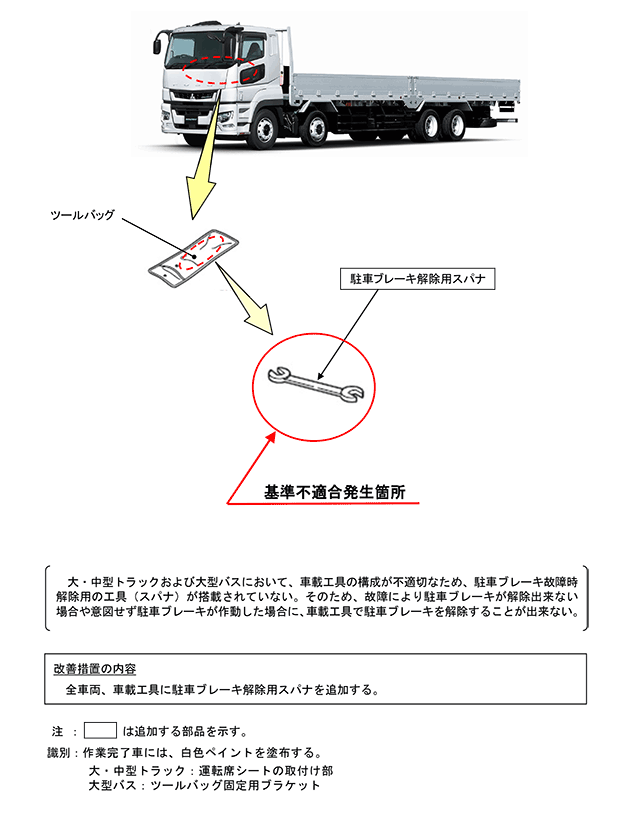 ツールバッグ

駐車ブレーキ解除用スパナ

基準不適合発生箇所

大・中型トラックおよび大型バスにおいて、車載工具の構成が不適切なため、駐車ブレーキ故障時解除用の工具（スパナ）が搭載されていない。そのため、故障により駐車ブレーキが解除出来ない場合や意図せず駐車ブレーキが作動した場合に、車載工具で駐車ブレーキを解除することが出来ない。

改善措置の内容

全車両、車載工具に駐車ブレーキ解除用スパナを追加する。

注 ： は追加する部品を示す。

識別：作業完了車には、白色ペイントを塗布する。

大・中型トラック：運転席シートの取付け部

大型バス：ツールバッグ固定用ブラケット