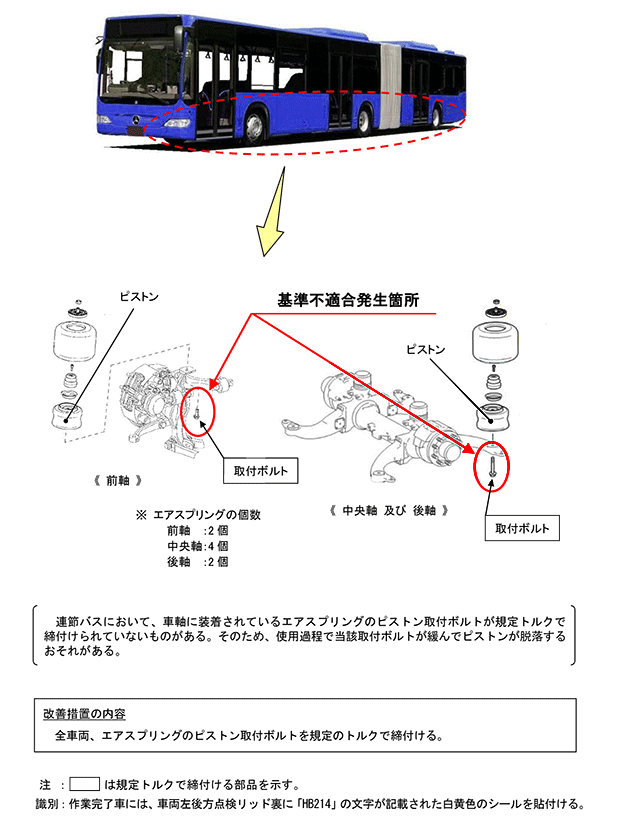 ピストン

基準不適合発生箇所

ピストン

取付ボルト

《 前軸 》

※ エアスプリングの個数
前軸 :2 個
中央軸:4 個
後軸 :2 個

《 中央軸 及び 後軸 》

取付ボルト

連節バスにおいて、車軸に装着されているエアスプリングのピストン取付ボルトが規定トルクで締付けられていないものがある。そのため、使用過程で当該取付ボルトが緩んでピストンが脱落するおそれがある。

改善措置の内容
全車両、エアスプリングのピストン取付ボルトを規定のトルクで締付ける。

注 ： は規定トルクで締付ける部品を示す。
識別：作業完了車には、車両左後方点検リッド裏に「HB214」の文字が記載された白黄色のシールを貼付ける。