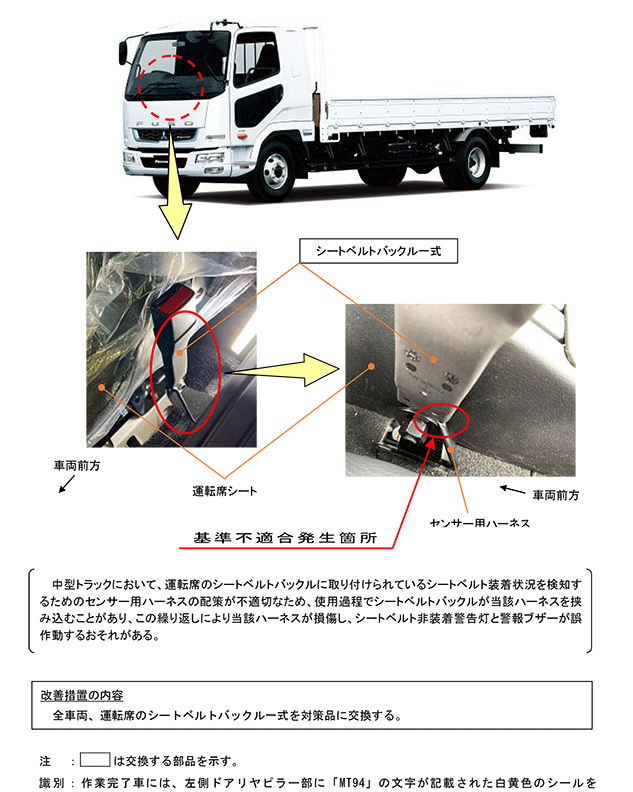 FUSO

シートベルトバックル一式

車両前方

運転席シート

車両前方

センサー用ハーネス

基準不適合発生箇所

中型トラックにおいて、運転席のシートベルトバックルに取り付けられているシートベルト装着状況を検知するためのセンサー用ハーネスの配策が不適切なため、使用過程でシートベルトバックルが当該ハーネスを挟み込むことがあり、この繰り返しにより当該ハーネスが損傷し、シートベルト非装着警告灯と警報ブザーが誤作動するおそれがある。

改善措置の内容
全車両、運転席のシートベルトバックル一式を対策品に交換する。

注　：　は交換する部品を示す。
識別：作業完了車には、左側ドアリヤピラー部に「MT94」の文字が記載された白黄色のシールを