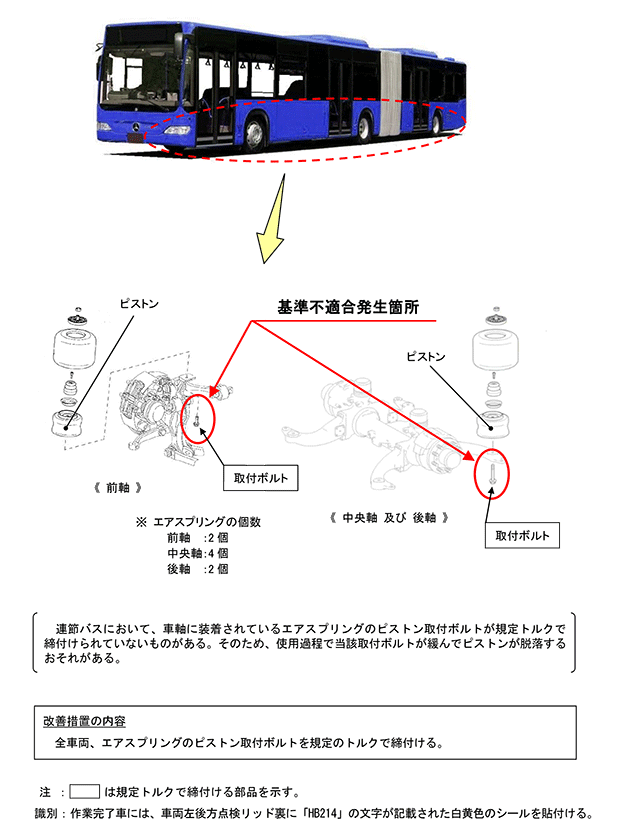 ピストン

基準不適合発生箇所

ピストン

取付ボルト

《 前軸 》

※ エアスプリングの個数
前軸 :2 個
中央軸:4 個
後軸 :2 個

《 中央軸 及び 後軸 》

取付ボルト

連節バスにおいて、車軸に装着されているエアスプリングのピストン取付ボルトが規定トルクで締付けられていないものがある。そのため、使用過程で当該取付ボルトが緩んでピストンが脱落するおそれがある。

改善措置の内容
全車両、エアスプリングのピストン取付ボルトを規定のトルクで締付ける。

注 ： は規定トルクで締付ける部品を示す。
識別：作業完了車には、車両左後方点検リッド裏に「HB214」の文字が記載された白黄色のシールを貼付ける。