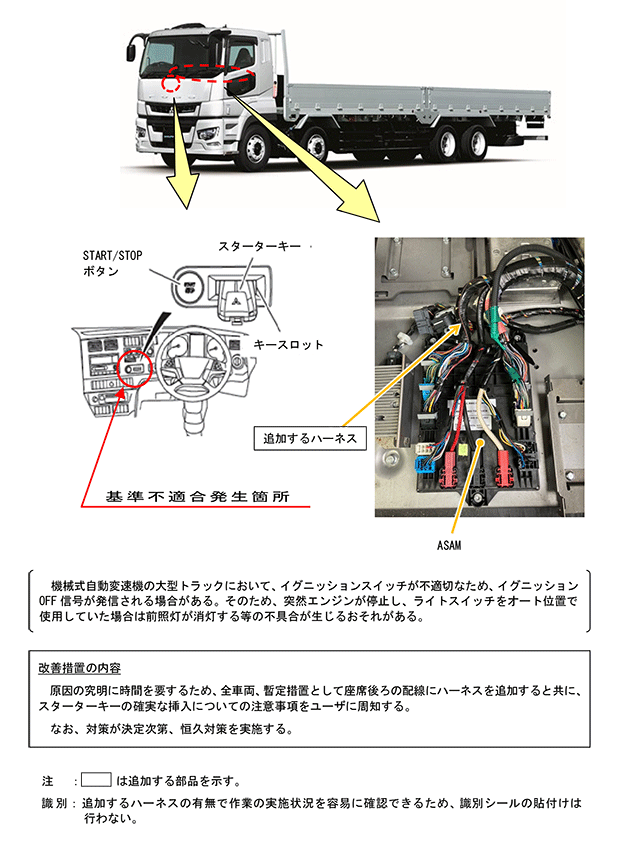 START/STOP
ボタン

スターターキー

キースロット

基準不適合発生箇所

追加するハーネス

ASAM

機械式自動変速機の大型トラックにおいて、イグニッションスイッチが不適切なため、イグニッションOFF 信号が発信される場合がある。そのため、突然エンジンが停止し、ライトスイッチをオート位置で使用していた場合は前照灯が消灯する等の不具合が生じるおそれがある。

改善措置の内容

原因の究明に時間を要するため、全車両、暫定措置として座席後ろの配線にハーネスを追加すると共に、スターターキーの確実な挿入についての注意事項をユーザに周知する。

なお、対策が決定次第、恒久対策を実施する。

注　：　は追加する部品を示す。

識別：追加するハーネスの有無で作業の実施状況を容易に確認できるため、識別シールの貼付けは行わない。