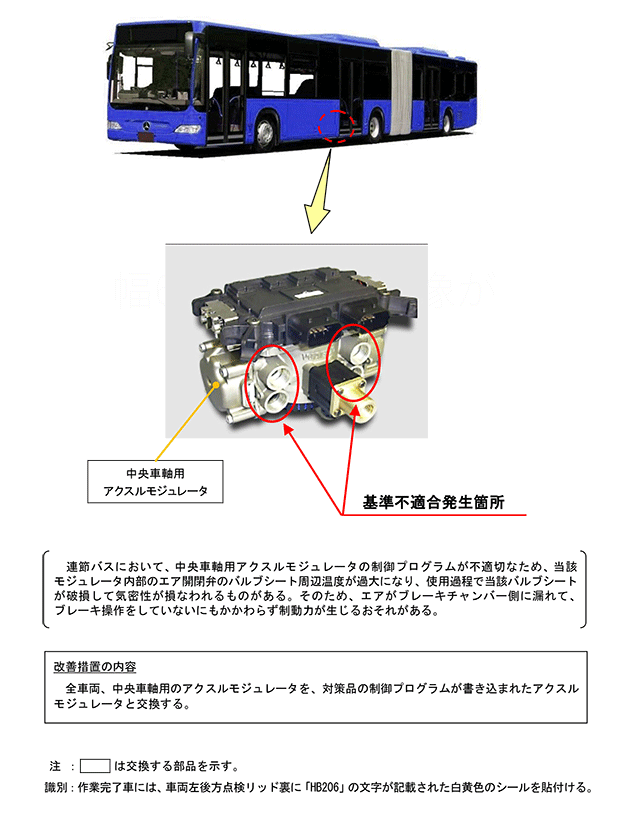 中央車軸用
アクスルモジュレータ

基準不適合発生箇所

連節バスにおいて、中央車軸用アクスルモジュレータの制御プログラムが不適切なため、当該モジュレータ内部のエア開閉弁のバルブシート周辺温度が過大になり、使用過程で当該バルブシートが破損して気密性が損なわれるものがある。そのため、エアがブレーキチャンバー側に漏れて、ブレーキ操作をしていないにもかかわらず制動力が生じるおそれがある。

改善措置の内容
全車両、中央車軸用のアクスルモジュレータを、対策品の制御プログラムが書き込まれたアクスルモジュレータと交換する。

注 ： は交換する部品を示す。
識別：作業完了車には、車両左後方点検リッド裏に「HB206」の文字が記載された白黄色のシールを貼付ける。