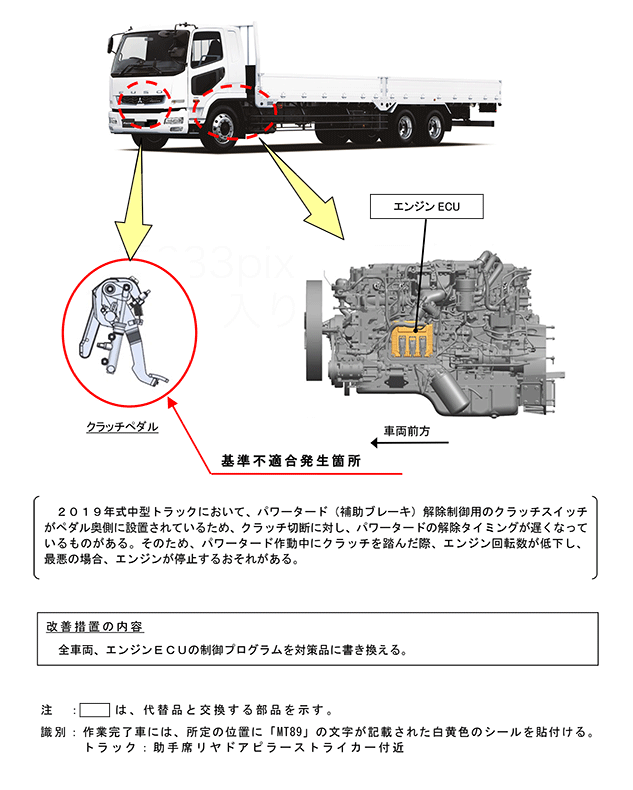 FUSO

エンジン ECU

クラッチペダル

車両前方

基準不適合発生箇所

２０１９年式中型トラックにおいて、パワータード（補助ブレーキ）解除制御用のクラッチスイッチがペダル奥側に設置されているため、クラッチ切断に対し、パワータードの解除タイミングが遅くなっているものがある。そのため、パワータード作動中にクラッチを踏んだ際、エンジン回転数が低下し、最悪の場合、エンジンが停止するおそれがある。

改善措置の内容

全車両、エンジンＥＣＵの制御プログラムを対策品に書き換える。

注　：　は、代替品と交換する部品を示す。
識別：作業完了車には、所定の位置に「MT89」の文字が記載された白黄色のシールを貼付ける。
トラック：助手席リヤドアピラーストライカー付近