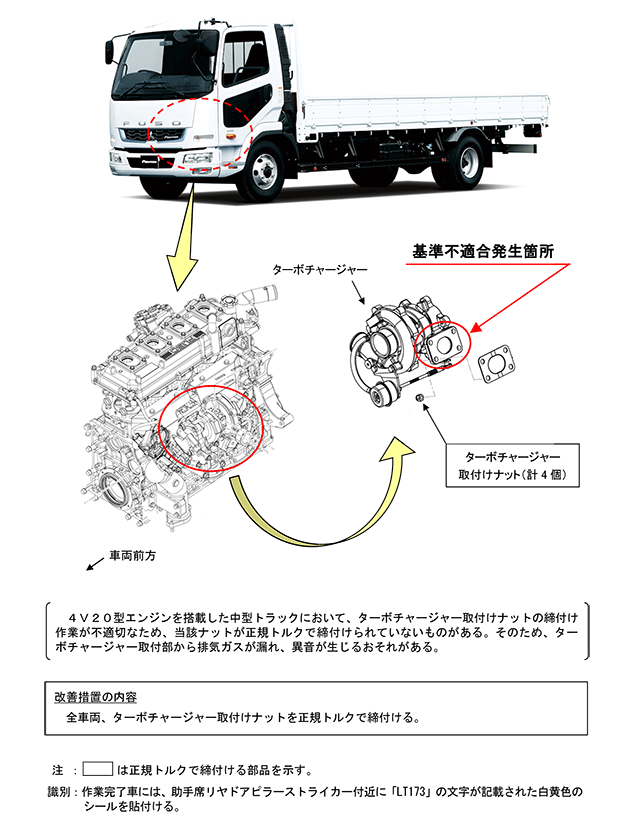 FUSO

基準不適合発生箇所

ターボチャージャー

ターボチャージャー
取付けナット(計４個)

車両前方

４Ｖ２０型エンジンを搭載した中型トラックにおいて、ターボチャージャー取付けナットの締付け作業が不適切なため、当該ナットが正規トルクで締付けられていないものがある。そのため、ターボチャージャー取付部から排気ガスが漏れ、異音が生じるおそれがある。

改善措置の内容
全車両、ターボチャージャー取付けナットを正規トルクで締付ける。

注 ： は正規トルクで締付ける部品を示す。
識別：作業完了車には、助手席リヤドアピラーストライカー付近に「LT173」の文字が記載された白黄色のシールを貼付ける。