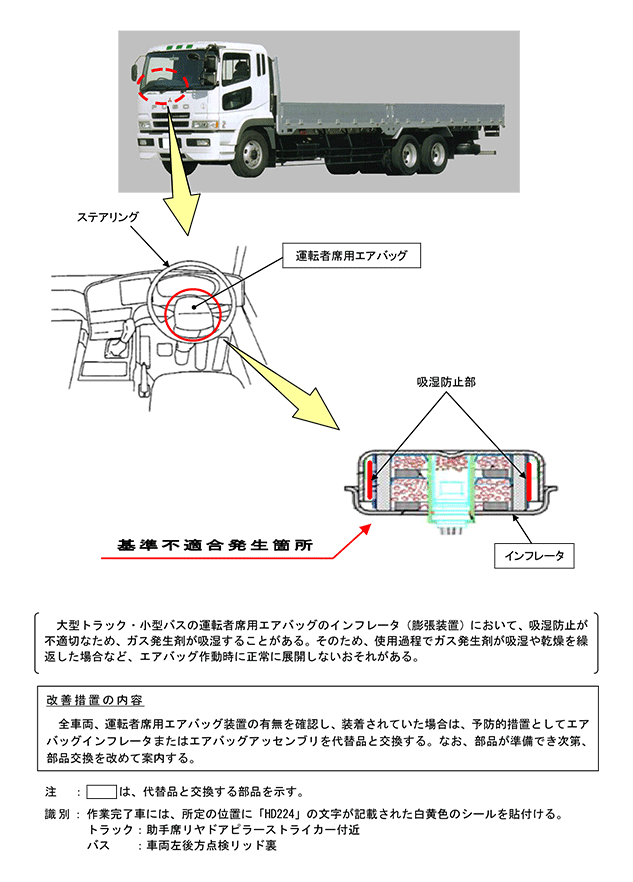 ステアリング

運転者席用エアバッグ

吸湿防止部

基準不適合発生箇所

インフレータ

大型トラック・小型バスの運転者席用エアバッグのインフレータ（膨張装置）において、吸湿防止が不適切なため、ガス発生剤が吸湿することがある。そのため、使用過程でガス発生剤が吸湿や乾燥を繰返した場合など、エアバッグ作動時に正常に展開しないおそれがある。

改善措置の内容

全車両、運転者席用エアバッグ装置の有無を確認し、装着されていた場合は、予防的措置としてエアバッグインフレータまたはエアバッグアッセンブリを代替品と交換する。なお、部品が準備でき次第、部品交換を改めて案内する。

注　：　は、代替品と交換する部品を示す。

識別：作業完了車には、所定の位置に「HD224」の文字が記載された白黄色のシールを貼付ける。
トラック：助手席リヤドアピラーストライカー付近
バス　：車両左後方点検リッド裏