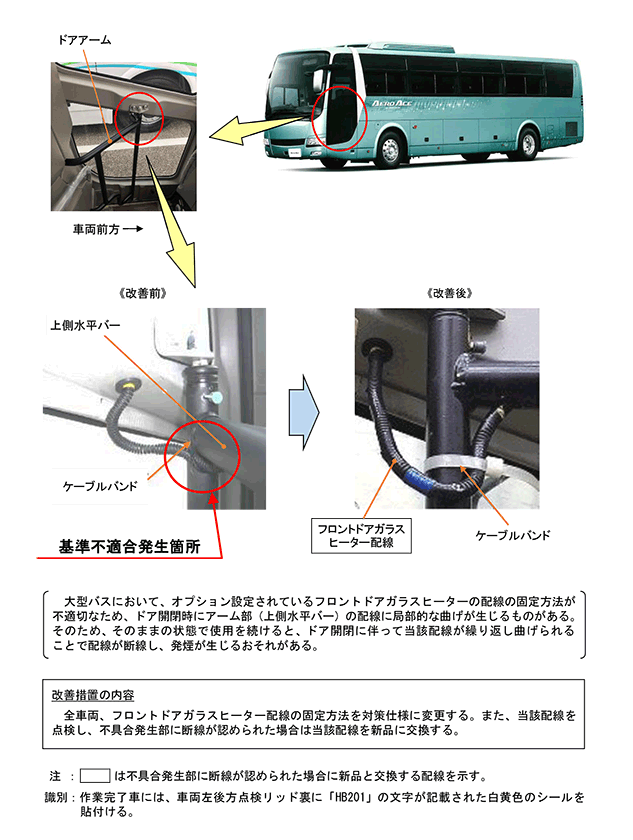 ドアアーム

AERO ACE

車両前方 →

《改善前》

上側水平バー

ケーブルバンド

基準不適合発生箇所

《改善後》

フロントドアガラスヒーター配線

ケーブルバンド

大型バスにおいて、オプション設定されているフロントドアガラスヒーターの配線の固定方法が不適切なため、ドア開閉時にアーム部（上側水平バー）の配線に局部的な曲げが生じるものがある。そのため、そのままの状態で使用を続けると、ドア開閉に伴って当該配線が繰り返し曲げられることで配線が断線し、発煙が生じるおそれがある。

改善措置の内容

全車両、フロントドアガラスヒーター配線の固定方法を対策仕様に変更する。また、当該配線を点検し、不具合発生部に断線が認められた場合は当該配線を新品に交換する。

注 ： は不具合発生部に断線が認められた場合に新品と交換する配線を示す。

識別：作業完了車には、車両左後方点検リッド裏に「HB201」の文字が記載された白黄色のシールを貼付ける。