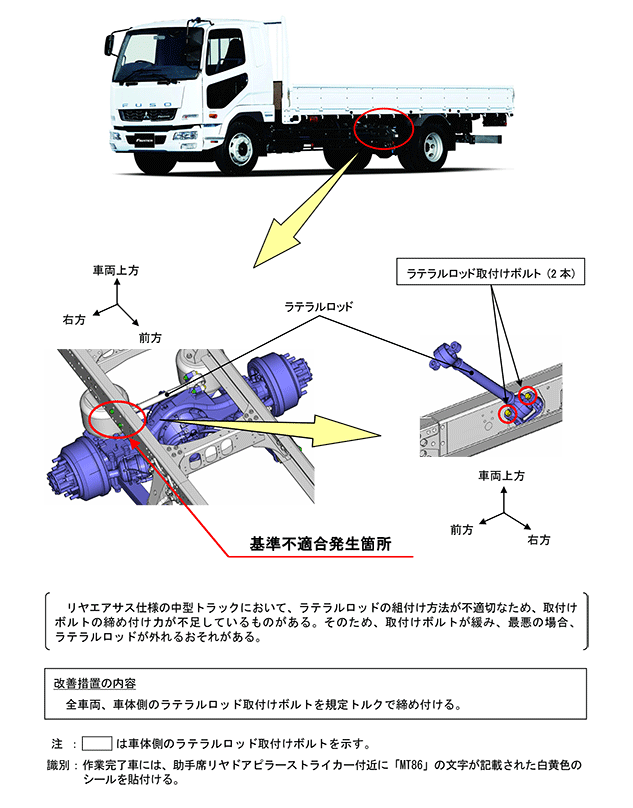 FUSO

車両上方

右方

前方

ラテラルロッド

ラテラルロッド取付けボルト（2本）

車両上方

前方

右方

基準不適合発生箇所

リヤエアサス仕様の中型トラックにおいて、ラテラルロッドの組付け方法が不適切なため、取付けボルトの締め付け力が不足しているものがある。そのため、取付けボルトが緩み、最悪の場合、ラテラルロッドが外れるおそれがある。

改善措置の内容

全車両、車体側のラテラルロッド取付けボルトを規定トルクで締め付ける。

注 ： は車体側のラテラルロッド取付けボルトを示す。

識別：作業完了車には、助手席リヤドアピラーストライカー付近に「MT86」の文字が記載された白黄色のシールを貼付ける。