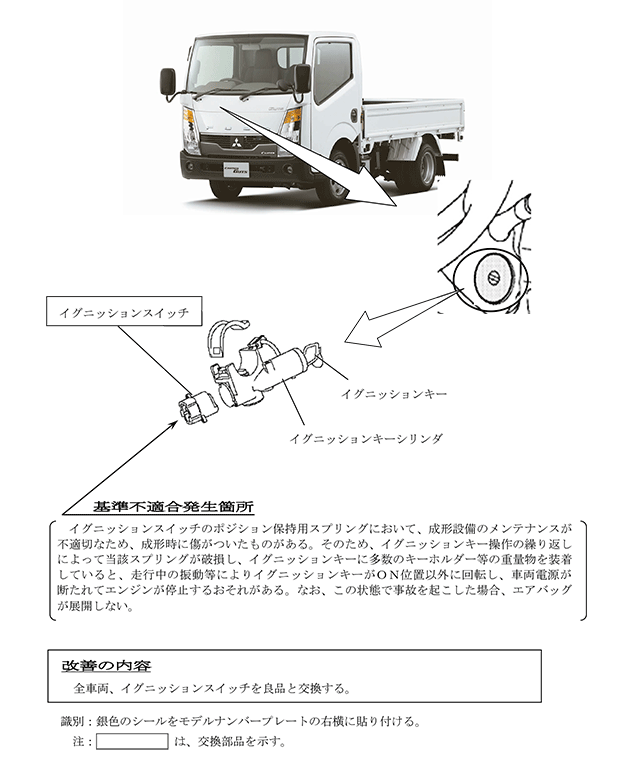 イグニッションスイッチ

イグニッションキー

イグニッションキーシリンダ

基準不適合発生箇所

イグニッションスイッチのポジション保持用スプリングにおいて、成形設備のメンテナンスが不適切なため、成形時に傷がついたものがある。そのため、イグニッションキー操作の繰り返しによって当該スプリングが破損し、イグニッションキーに多数のキーホルダー等の重量物を装着していると、走行中の振動等によりイグニッションキーがON位置以外に回転し、車両電源が断たれてエンジンが停止するおそれがある。なお、この状態で事故を起こした場合、エアバッグが展開しない。

改善の内容

全車両、イグニッションスイッチを良品と交換する。

識別：銀色のシールをモデルナンバープレートの右横に貼り付ける。

注：　　　　　は、交換部品を示す。