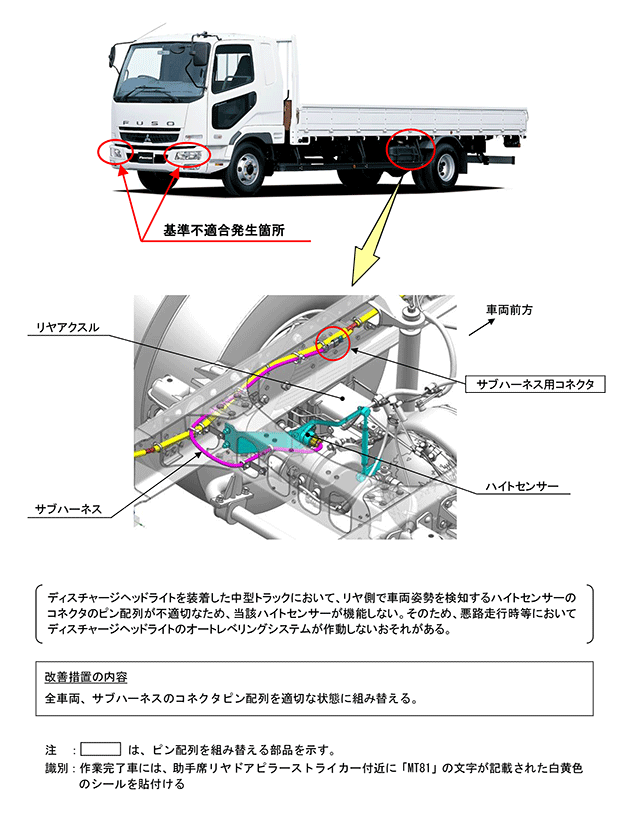 FUSO

基準不適合発生箇所

車両前方

リヤアクスル

サブハーネス用コネクタ

ハイトセンサー

サブハーネス

ディスチャージヘッドライトを装着した中型トラックにおいて、リヤ側で車両姿勢を検知するハイトセンサーのコネクタのピン配列が不適切なため、当該ハイトセンサーが機能しない。そのため、悪路走行時等においてディスチャージヘッドライトのオートレベリングシステムが作動しないおそれがある。

改善措置の内容

全車両、サブハーネスのコネクタピン配列を適切な状態に組み替える。

注　：　　　は、ピン配列を組み替える部品を示す。

識別：作業完了車には、助手席リヤドアピラーストライカー付近に「MT81」の文字が記載された白黄色のシールを貼付ける