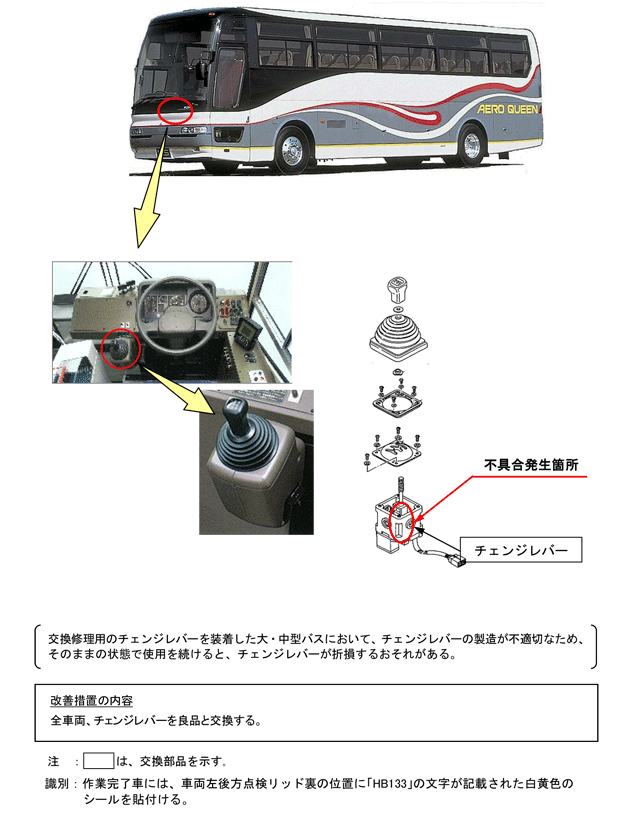 AERO QUEEN

不具合発生箇所

チェンジレバー

交換修理用のチェンジレバーを装着した大・中型バスにおいて、チェンジレバーの製造が不適切なため、そのままの状態で使用を続けると、チェンジレバーが折損するおそれがある。

改善措置の内容
全車両、チェンジレバーを良品と交換する。

注　：　　は、交換部品を示す。
識別：作業完了車には、車両左後方点検リッド裏の位置に「HB133」の文字が記載された白黄色のシールを貼付ける。