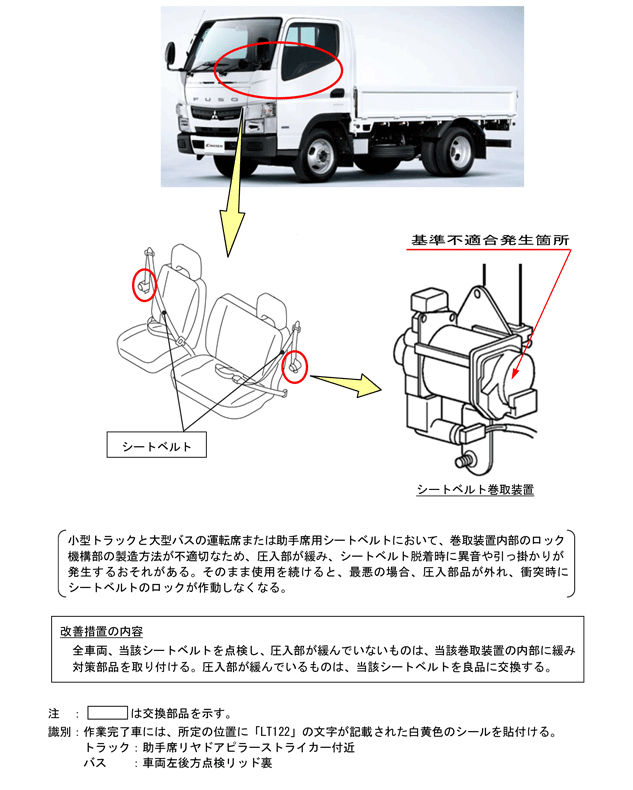 FUSO

Canter

基準不適合発生箇所

シートベルト

シートベルト巻取装置

小型トラックと大型バスの運転席または助手席用シートベルトにおいて、巻取装置内部のロック機構部の製造方法が不適切なため、圧入部が緩み、シートベルト脱着時に異音や引っ掛かりが発生するおそれがある。そのまま使用を続けると、最悪の場合、圧入部品が外れ、衝突時にシートベルトのロックが作動しなくなる。

改善措置の内容

全車両、当該シートベルトを点検し、圧入部が緩んでいないものは、当該巻取装置の内部に緩み対策部品を取り付ける。圧入部が緩んでいるものは、当該シートベルトを良品に交換する。

注　：　　　は交換部品を示す。
識別：作業完了車には、所定の位置に「LT122」の文字が記載された白黄色のシールを貼付ける。
トラック：助手席リヤドアピラーストライカー付近
バス　　：車両左後方点検リッド裏