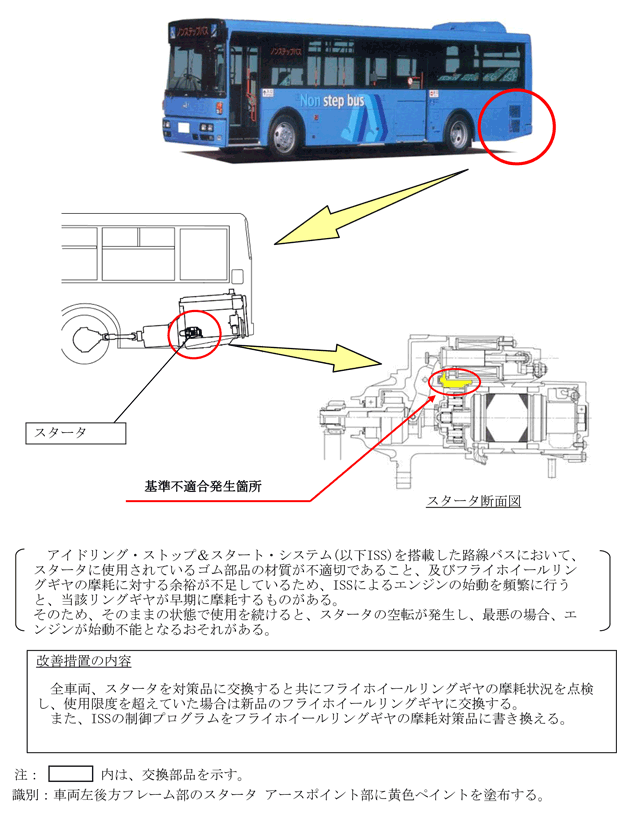 ノンステップバス

ノンステップバス

Non step bus

スタータ

基準不適合発生箇所

スタータ断面図

アイドリング・ストップ＆スタート・システム（以下ISS）を搭載した路線バスにおいて、スタータに使用されているゴム部品の材質が不適切であること、及びフライホイールリングギヤの摩耗に対する余裕が不足しているため、ISSによるエンジンの始動を頻繁に行うと、当該リングギヤが早期に摩耗するものがある。
そのため、そのままの状態で使用を続けると、スタータの空転が発生し、最悪の場合、エンジンが始動不能となるおそれがある。

改善措置の内容

全車両、スタータを対策品に交換すると共にフライホイールリングギヤの摩耗状況を点検し、使用限度を超えていた場合は新品のフライホイールリングギヤに交換する。
また、ISSの制御プログラムをフライホイールリングギヤの摩耗対策品に書き換える。

注： 内は、交換部品を示す。
識別：車両左後方フレーム部のスタータ アースポイント部に黄色ペイントを塗布する。