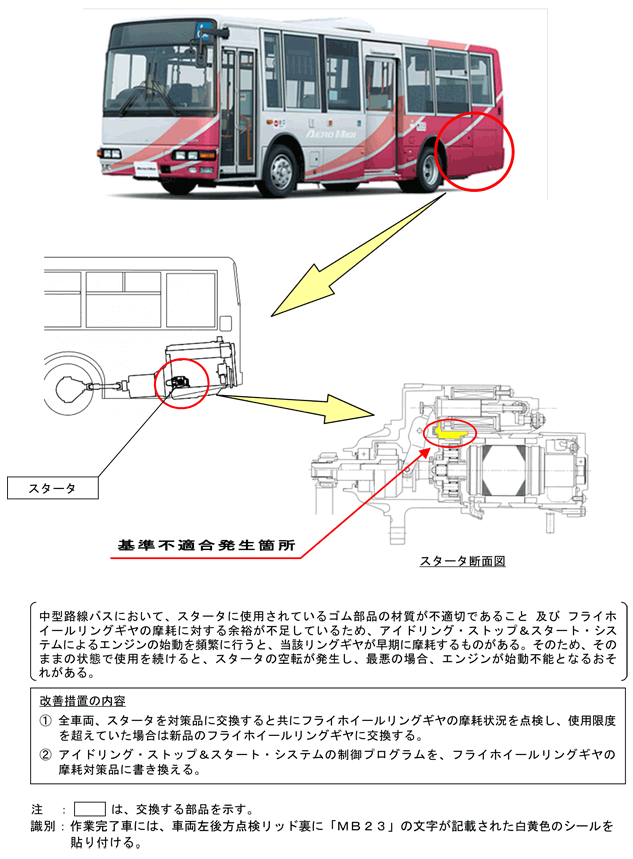 AERO MIDI

スタータ

基準不適合発生箇所

スタータ断面図

中型路線バスにおいて、スタータに使用されているゴム部品の材質が不適切であること 及び フライホイールリングギヤの摩耗に対する余裕が不足しているため、アイドリング・ストップ＆スタート・システムによるエンジンの始動を頻繁に行うと、当該リングギヤが早期に摩耗するものがある。そのため、そのままの状態で使用を続けると、スタータの空転が発生し、最悪の場合、エンジンが始動不能となるおそれがある。

改善措置の内容

① 全車両、スタータを対策品に交換すると共にフライホイールリングギヤの摩耗状況を点検し、使用限度を超えていた場合は新品のフライホイールリングギヤに交換する。

② アイドリング・ストップ＆スタート・システムの制御プログラムを、フライホイールリングギヤの摩耗対策品に書き換える。

注 ： は、交換する部品を示す。
識別：作業完了車には、車両左後方点検リッド裏に「ＭＢ２３」の文字が記載された白黄色のシールを貼り付ける。