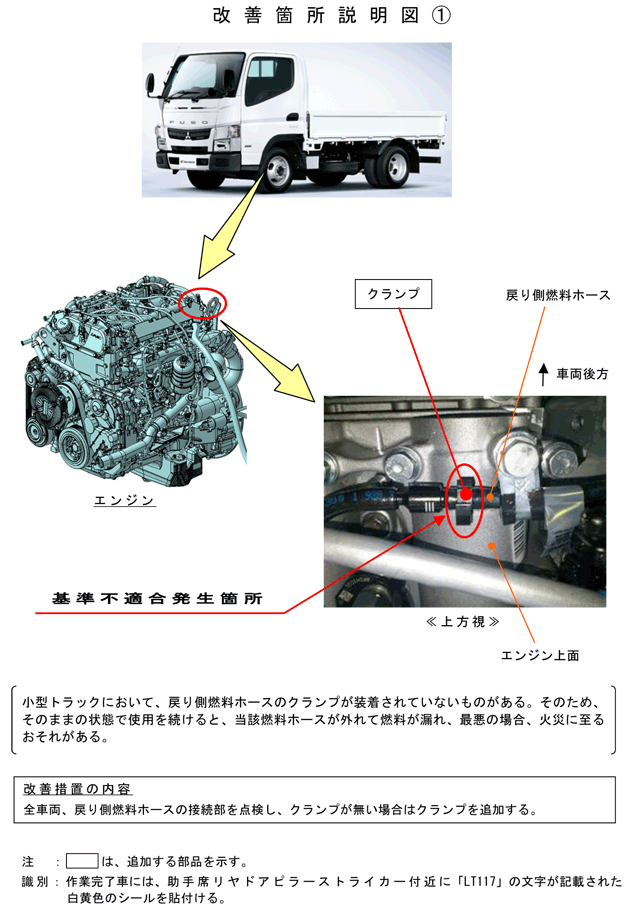 改善箇所説明図①

FUSO

クランプ

戻り側燃料ホース

車両後方

エンジン

基準不適合発生箇所

≪上方視≫

エンジン上面

小型トラックにおいて、戻り側燃料ホースのクランプが装着されていないものがある。そのため、そのままの状態で使用を続けると、当該燃料ホースが外れて燃料が漏れ、最悪の場合、火災に至るおそれがある。

改善措置の内容
全車両、戻り側燃料ホースの接続部を点検し、クランプが無い場合はクランプを追加する。

注　：　　は、追加する部品を示す。
識別：作業完了車には、助手席リヤドアピラーストライカー付近に「LT117」の文字が記載された白黄色のシールを貼付ける。