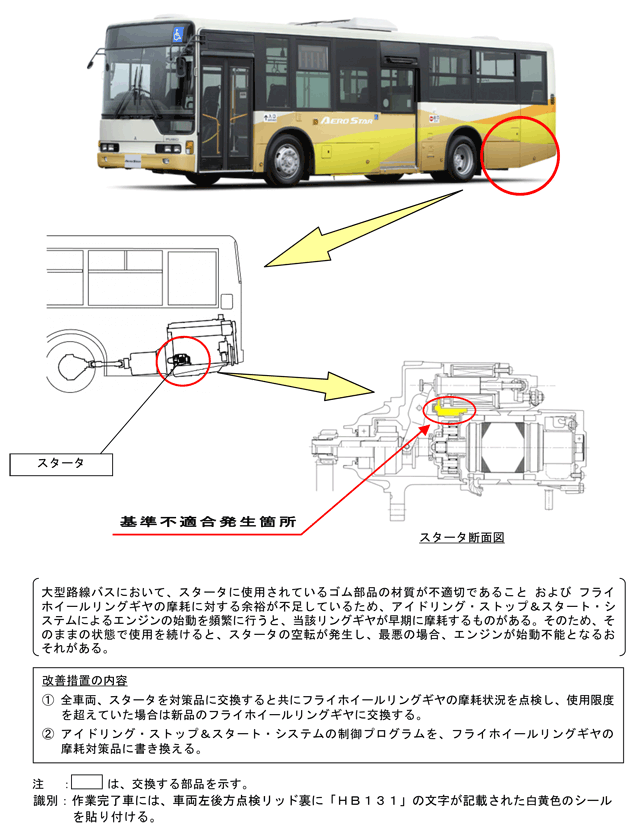 AERO STAR

スタータ

基準不適合発生箇所

スタータ断面図

大型路線バスにおいて、スタータに使用されているゴム部品の材質が不適切であること および フライホイールリングギヤの摩耗に対する余裕が不足しているため、アイドリング・ストップ＆スタート・システムによるエンジンの始動を頻繁に行うと、当該リングギヤが早期に摩耗するものがある。そのため、そのままの状態で使用を続けると、スタータの空転が発生し、最悪の場合、エンジンが始動不能となるおそれがある。

改善措置の内容
① 全車両、スタータを対策品に交換すると共にフライホイールリングギヤの摩耗状況を点検し、使用限度を超えていた場合は新品のフライホイールリングギヤに交換する。
② アイドリング・ストップ＆スタート・システムの制御プログラムを、フライホイールリングギヤの摩耗対策品に書き換える。

注 ： は、交換する部品を示す。
識別：作業完了車には、車両左後方点検リッド裏に「ＨＢ１３１」の文字が記載された白黄色のシールを貼り付ける。