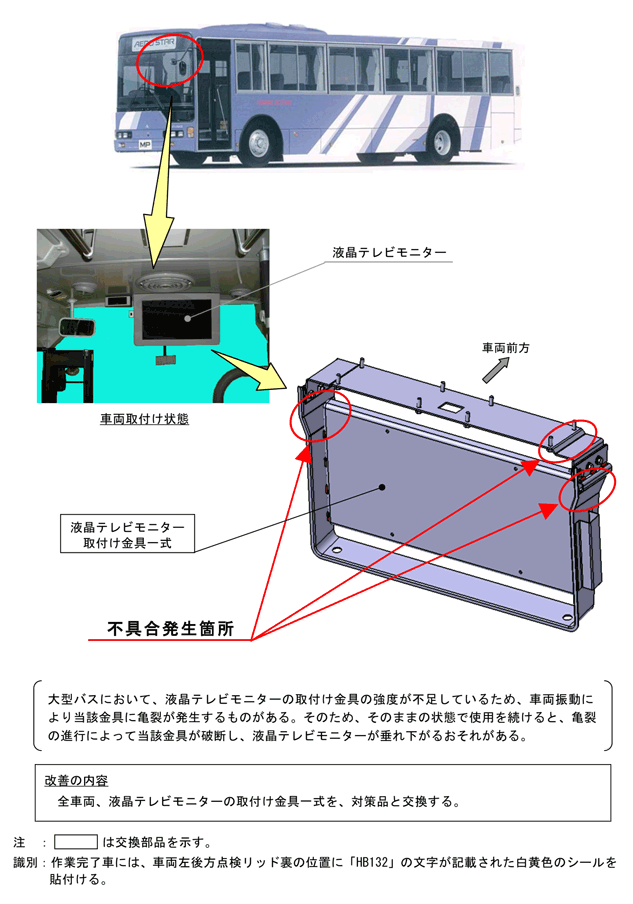 AERO STAR

MP

液晶テレビモニター

車両前方

車両取付け状態

液晶テレビモニター
取付け金具一式

不具合発生箇所

大型バスにおいて、液晶テレビモニターの取付け金具の強度が不足しているため、車両振動により当該金具に亀裂が発生するものがある。そのため、そのままの状態で使用を続けると、亀裂の進行によって当該金具が破断し、液晶テレビモニターが垂れ下がるおそれがある。

改善の内容
全車両、液晶テレビモニターの取付け金具一式を、対策品と交換する。

注　：　　　　は交換部品を示す。
識別：作業完了車には、車両左後方点検リッド裏の位置に「HB132」の文字が記載された白黄色のシールを貼付ける。