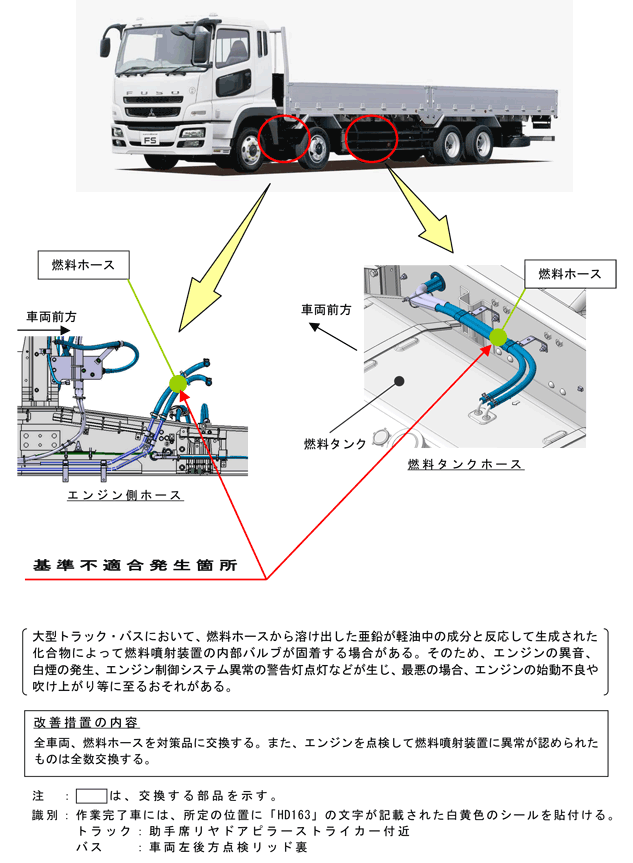 FUSO
FS

燃料ホース

車両前方

エンジン側ホース

燃料ホース

車両前方

燃料タンク

燃料タンクホース

基準不適合発生箇所

大型トラック・バスにおいて、燃料ホースから溶け出した亜鉛が軽油中の成分と反応して生成された化合物によって燃料噴射装置の内部バルブが固着する場合がある。そのため、エンジンの異音、白煙の発生、エンジン制御システム異常の警告灯点灯などが生じ、最悪の場合、エンジンの始動不良や吹け上がり等に至るおそれがある。

改善措置の内容
全車両、燃料ホースを対策品に交換する。また、エンジンを点検して燃料噴射装置に異常が認められたものは全数交換する。

注　：　は、交換する部品を示す。
識別：作業完了車には、所定の位置に「HD163」の文字が記載された白黄色のシールを貼付ける。
トラック：助手席リヤドアピラーストライカー付近
バス　：車両左後方点検リッド裏