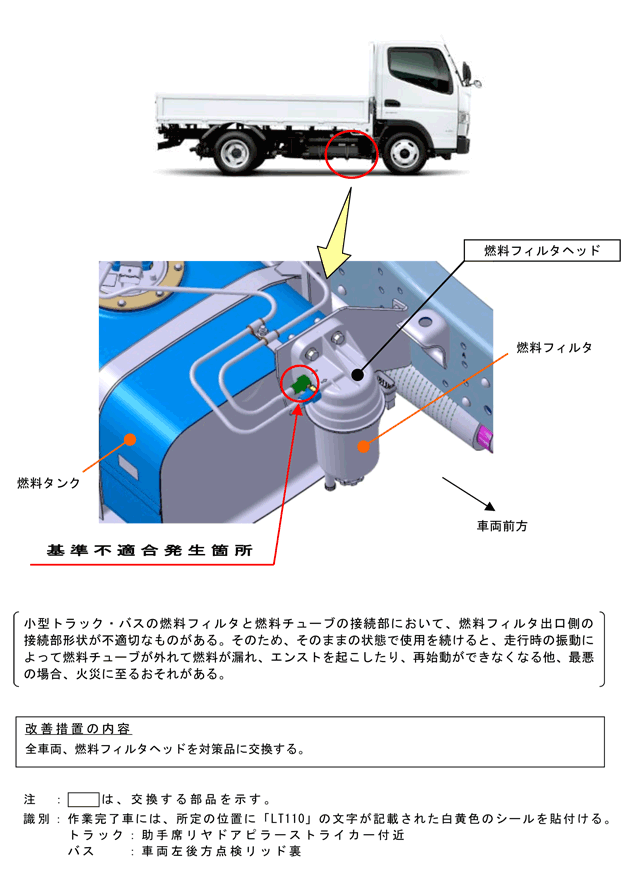 燃料フィルタヘッド

燃料フィルタ

燃料タンク

車両前方

基準不適合発生箇所

小型トラック・バスの燃料フィルタと燃料チューブの接続部において、燃料フィルタ出口側の接続部形状が不適切なものがある。そのため、そのままの状態で使用を続けると、走行時の振動によって燃料チューブが外れて燃料が漏れ、エンストを起こしたり、再始動ができなくなる他、最悪の場合、火災に至るおそれがある。

改善措置の内容
全車両、燃料フィルタヘッドを対策品に交換する。

注　：　は、交換する部品を示す。
識別：作業完了車には、所定の位置に「LT110」の文字が記載された白黄色のシールを貼付ける。
トラック：助手席リヤドアピラーストライカー付近
バス　：車両左後方点検リッド裏