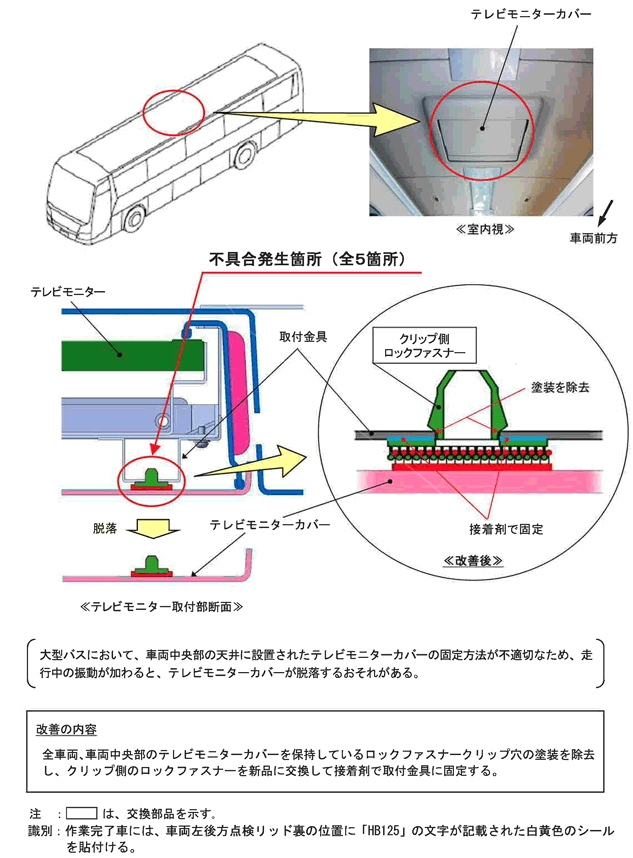 テレビモニターカバー

≪室内視≫

車両前方

不具合発生箇所（全5箇所）

テレビモニター

取付金具

クリップ側
ロックファスナー

塗装を除去

接着剤で固定

≪改善後≫

脱落

テレビモニターカバー

≪テレビモニター取付部断面≫

大型バスにおいて、車両中央部の天井に設置されたテレビモニターカバーの固定方法が不適切なため、走行中の振動が加わると、テレビモニターカバーが脱落するおそれがある。

改善の内容

全車両、車両中央部のテレビモニターカバーを保持しているロックファスナークリップ穴の塗装を除去し、クリップ側のロックファスナーを新品に交換して接着剤で取付金具に固定する。

注　：　は、交換部品を示す。
識別：作業完了車には、車両左後方点検リッド裏の位置に「HB125」の文字が記載された白黄色のシールを貼付ける。