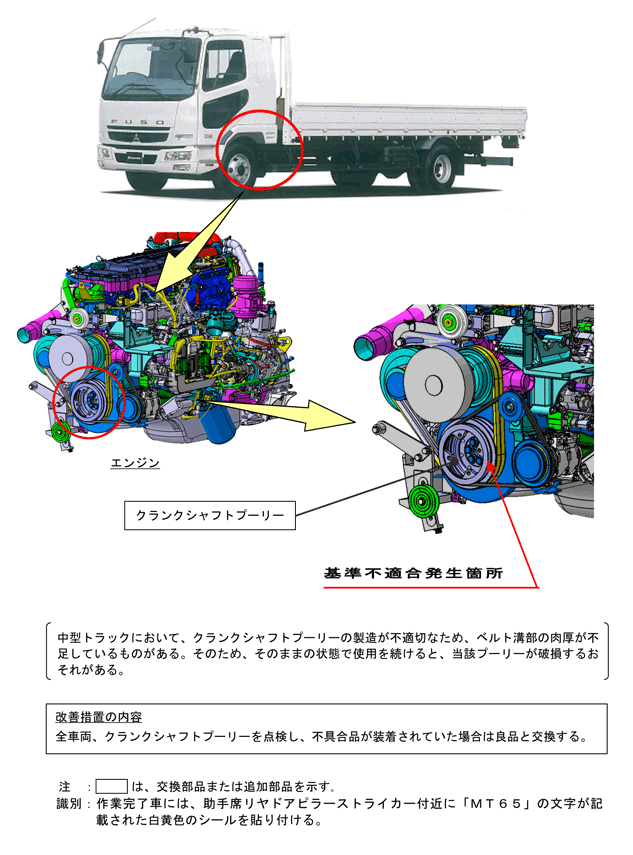 FUSO

エンジン

クランクシャフトプーリー

基準不適合発生箇所

中型トラックにおいて、クランクシャフトプーリーの製造が不適切なため、ベルト溝部の肉厚が不足しているものがある。そのため、そのままの状態で使用を続けると、当該プーリーが破損するおそれがある。

改善措置の内容
全車両、クランクシャフトプーリーを点検し、不具合品が装着されていた場合は良品と交換する。

注　：　　は、交換部品または追加部品を示す。
識別：作業完了車には、助手席リヤドアピラーストライカー付近に「ＭＴ６５」の文字が記載された白黄色のシールを貼り付ける。