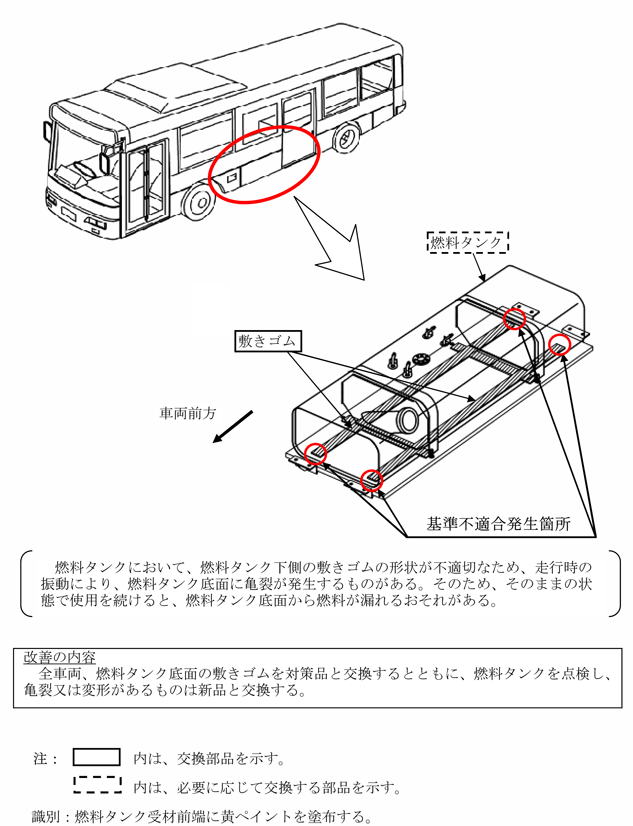 燃料タンク

敷きゴム

車両前方

基準不適合発生箇所

燃料タンクにおいて、燃料タンク下側の敷きゴムの形状が不適切なため、走行時の振動により、燃料タンク底面に亀裂が発生するものがある。そのため、そのままの状態で使用を続けると、燃料タンク底面から燃料が漏れるおそれがある。

改善の内容
全車両、燃料タンク底面の敷きゴムを対策品と交換するとともに、燃料タンクを点検し、亀裂又は変形があるものは新品と交換する。

注：　内は、交換部品を示す。
内は、必要に応じて交換する部品を示す。

識別：燃料タンク受材前端に黄ペイントを塗布する。