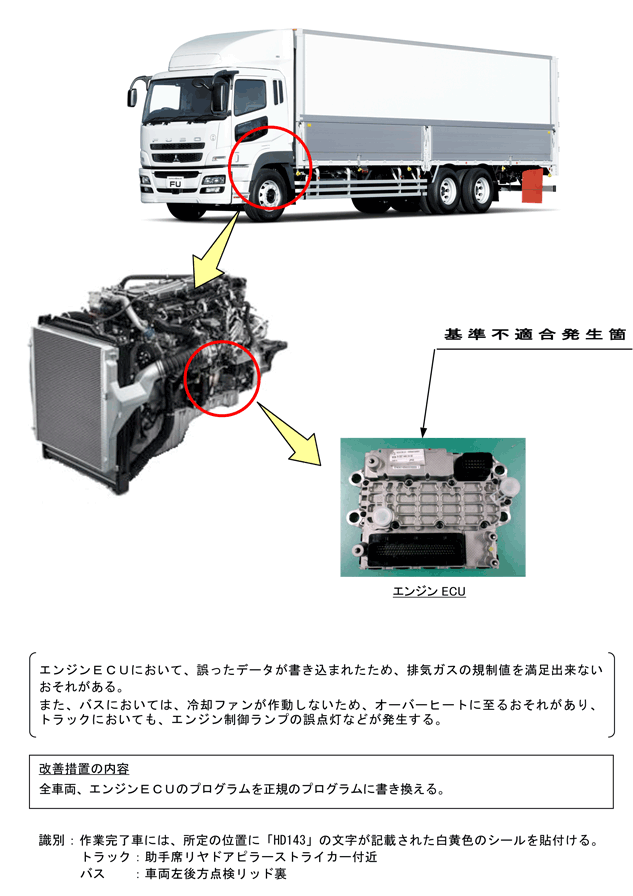 FUSO

FU

基準不適合発生箇

エンジン ECU

エンジンＥＣＵにおいて、誤ったデータが書き込まれたため、排気ガスの規制値を満足出来ないおそれがある。
また、バスにおいては、冷却ファンが作動しないため、オーバーヒートに至るおそれがあり、トラックにおいても、エンジン制御ランプの誤点灯などが発生する。

改善措置の内容
全車両、エンジンＥＣＵのプログラムを正規のプログラムに書き換える。

識別：作業完了車には、所定の位置に「HD143」の文字が記載された白黄色のシールを貼付ける。
トラック：助手席リヤドアピラーストライカー付近
バス　　：車両左後方点検リッド裏