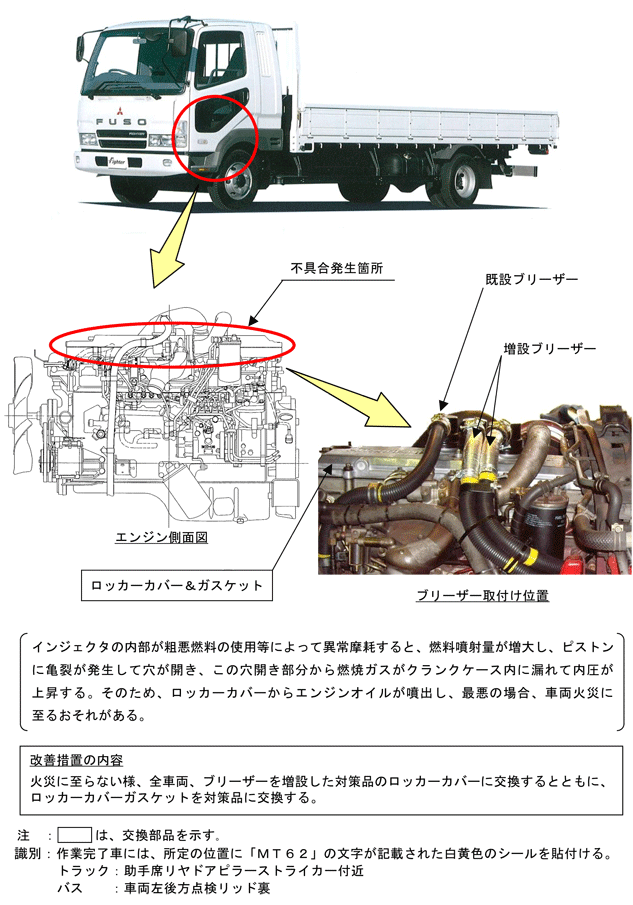 FUSO

不具合発生箇所

既設ブリーザー

増設ブリーザー

エンジン側面図

ロッカーカバー＆ガスケット

ブリーザー取付け位置

インジェクタの内部が粗悪燃料の使用等によって異常摩耗すると、燃料噴射量が増大し、ピストンに亀裂が発生して穴が開き、この穴開き部分から燃焼ガスがクランクケース内に漏れて内圧が上昇する。そのため、ロッカーカバーからエンジンオイルが噴出し、最悪の場合、車両火災に至るおそれがある。

改善措置の内容
火災に至らない様、全車両、ブリーザーを増設した対策品のロッカーカバーに交換するとともに、ロッカーカバーガスケットを対策品に交換する。

注　：　　　は、交換部品を示す。
識別：作業完了車には、所定の位置に「ＭＴ６２」の文字が記載された白黄色のシールを貼付ける。
トラック：助手席リヤドアピラーストライカー付近
バス　　：車両左後方点検リッド裏