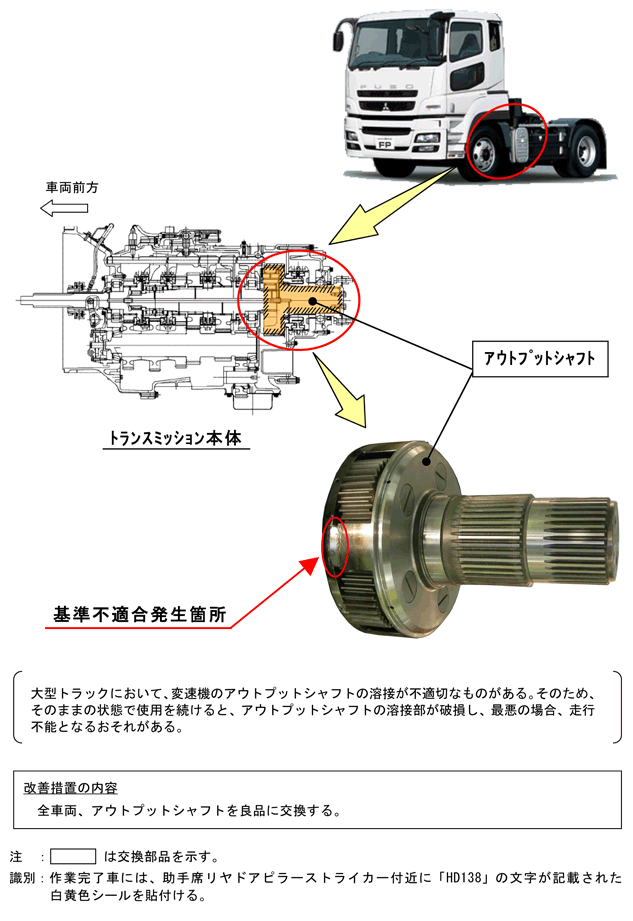 FUSO
FP

車両前方

アウトプットシャフト

トランスミッション本体

基準不適合発生箇所

大型トラックにおいて、変速機のアウトプットシャフトの溶接が不適切なものがある。そのため、そのままの状態で使用を続けると、アウトプットシャフトの溶接部が破損し、最悪の場合、走行不能となるおそれがある。

改善措置の内容
全車両、アウトプットシャフトを良品に交換する。

注　：　　　　は交換部品を示す。
識別：作業完了車には、助手席リヤドアピラーストライカー付近に「HD138」の文字が記載された白黄色シールを貼付ける。