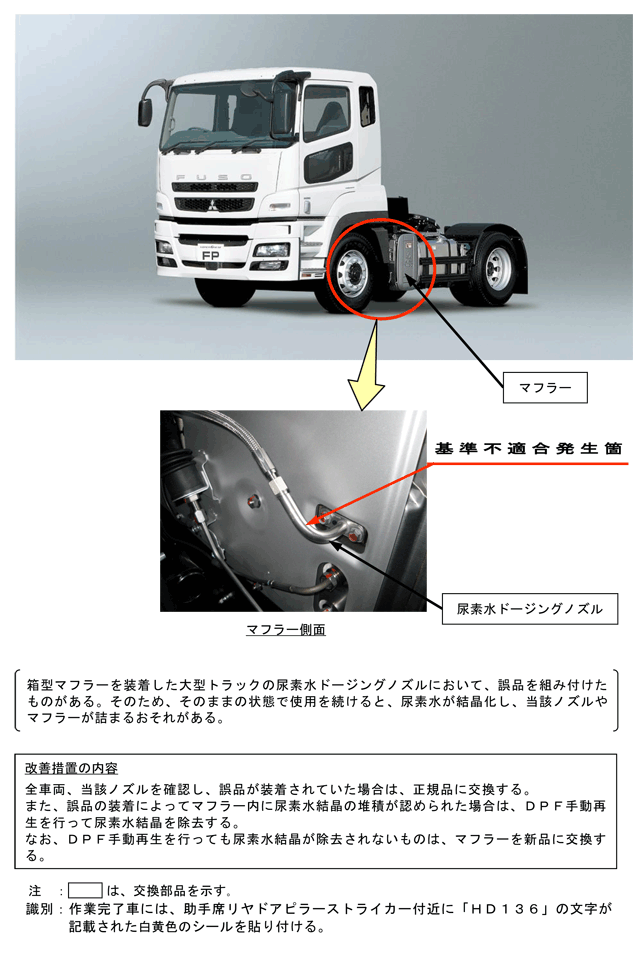 FUSO

FP

マフラー

基準不適合発生箇

尿素水ドージングノズル

マフラー側面

箱型マフラーを装着した大型トラックの尿素水ドージングノズルにおいて、誤品を組み付けたものがある。そのため、そのままの状態で使用を続けると、尿素水が結晶化し、当該ノズルやマフラーが詰まるおそれがある。

改善措置の内容
全車両、当該ノズルを確認し、誤品が装着されていた場合は、正規品に交換する。
また、誤品の装着によってマフラー内に尿素水結晶の堆積が認められた場合は、ＤＰＦ手動再生を行って尿素水結晶を除去する。
なお、ＤＰＦ手動再生を行っても尿素水結晶が除去されないものは、マフラーを新品に交換する。

注　：　は、交換部品を示す。
識別：作業完了車には、助手席リヤドアピラーストライカー付近に「ＨＤ１３６」の文字が記載された白黄色のシールを貼り付ける。