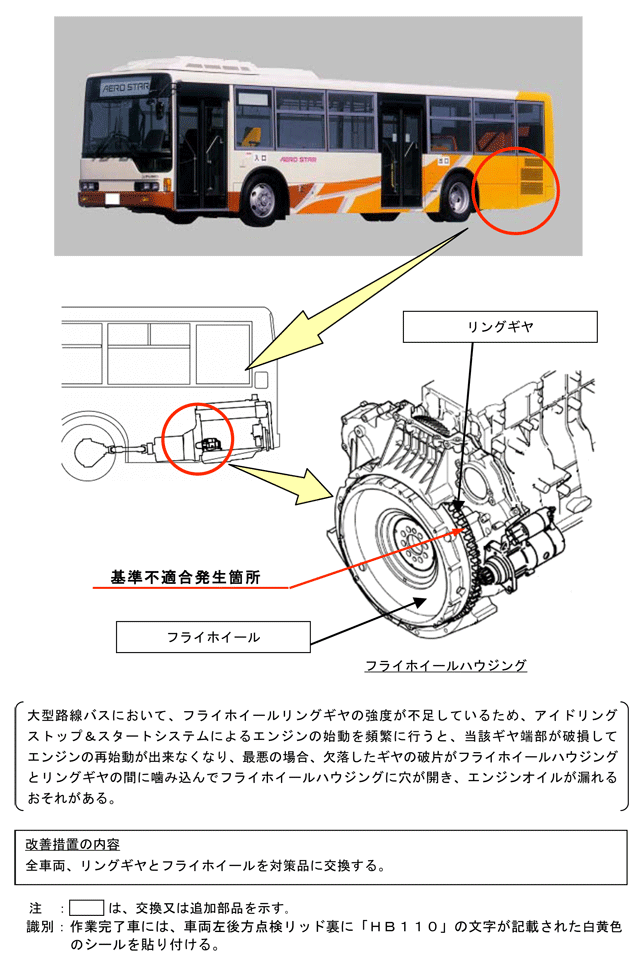 AERO STAR

入口

AERO STAR

出口

リングギヤ

基準不適合発生箇所

フライホイール

フライホイールハウジング

大型路線バスにおいて、フライホイールリングギヤの強度が不足しているため、アイドリングストップ＆スタートシステムによるエンジンの始動を頻繁に行うと、当該ギヤ端部が破損してエンジンの再始動が出来なくなり、最悪の場合、欠落したギヤの破片がフライホイールハウジングとリングギヤの間に噛み込んでフライホイールハウジングに穴が開き、エンジンオイルが漏れるおそれがある。

改善措置の内容
全車両、リングギヤとフライホイールを対策品に交換する。

注　：　　　は、交換又は追加部品を示す。
識別：作業完了車には、車両左後方点検リッド裏に「ＨＢ１１０」の文字が記載された白黄色のシールを貼り付ける。