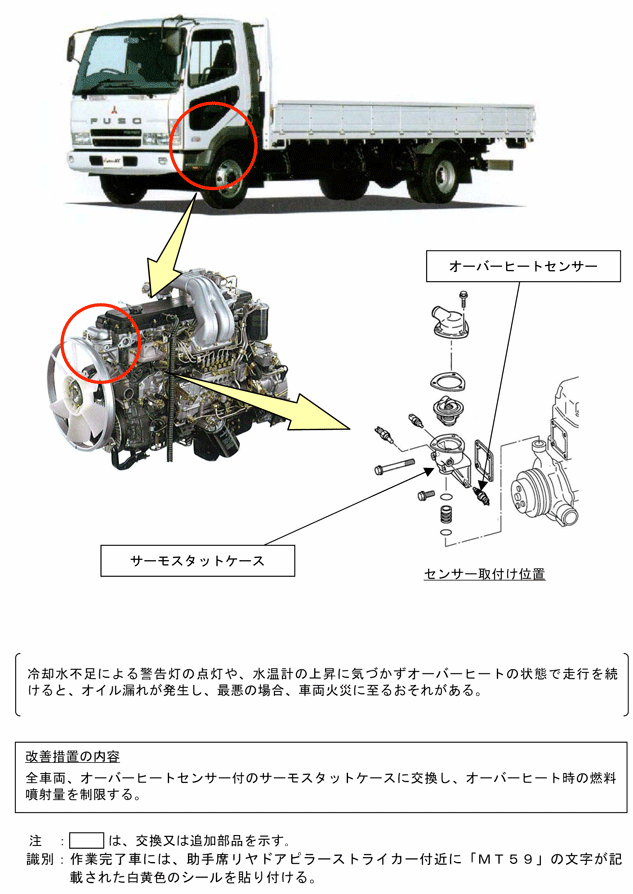 FUSO

オーバーヒートセンサー

サーモスタットケース

センサー取付け位置

冷却水不足による警告灯の点灯や、水温計の上昇に気づかずオーバーヒートの状態で走行を続けると、オイル漏れが発生し、最悪の場合、車両火災に至るおそれがある。

改善措置の内容
全車両、オーバーヒートセンサー付のサーモスタットケースに交換し、オーバーヒート時の燃料噴射量を制限する。

注　：　　　は、交換又は追加部品を示す。
識別：作業完了車には、助手席リヤドアピラーストライカー付近に「ＭＴ５９」の文字が記載された白黄色のシールを貼り付ける。