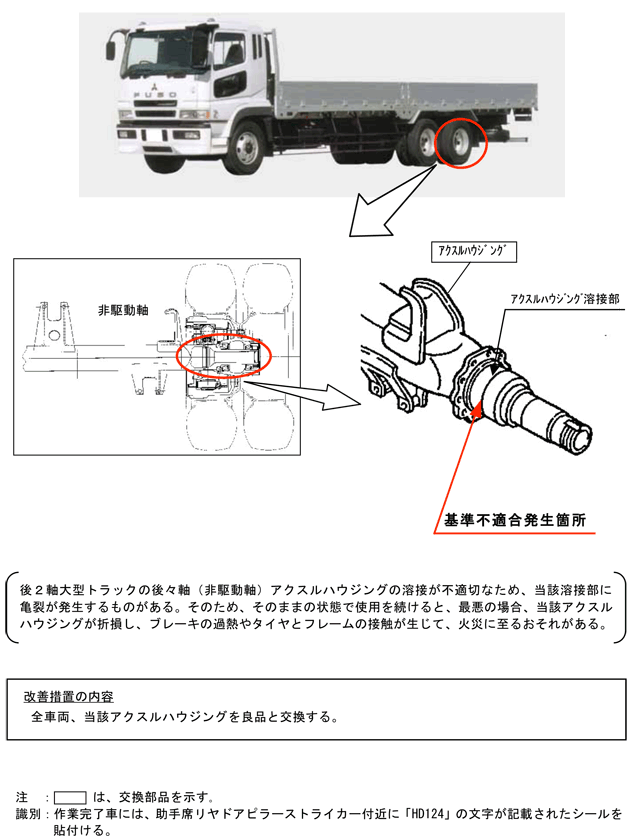 FUSO

非駆動軸

アクスルハウジング

アクスルハウジング溶接部

基準不適合発生箇所

後２軸大型トラックの後々軸（非駆動軸）アクスルハウジングの溶接が不適切なため、当該溶接部に亀裂が発生するものがある。そのため、そのままの状態で使用を続けると、最悪の場合、当該アクスルハウジングが折損し、ブレーキの過熱やタイヤとフレームの接触が生じて、火災に至るおそれがある。

改善措置の内容
全車両、当該アクスルハウジングを良品と交換する。

注　：　　　は、交換部品を示す。
識別：作業完了車には、助手席リヤドアピラーストライカー付近に「HD124」の文字が記載されたシールを貼付ける。