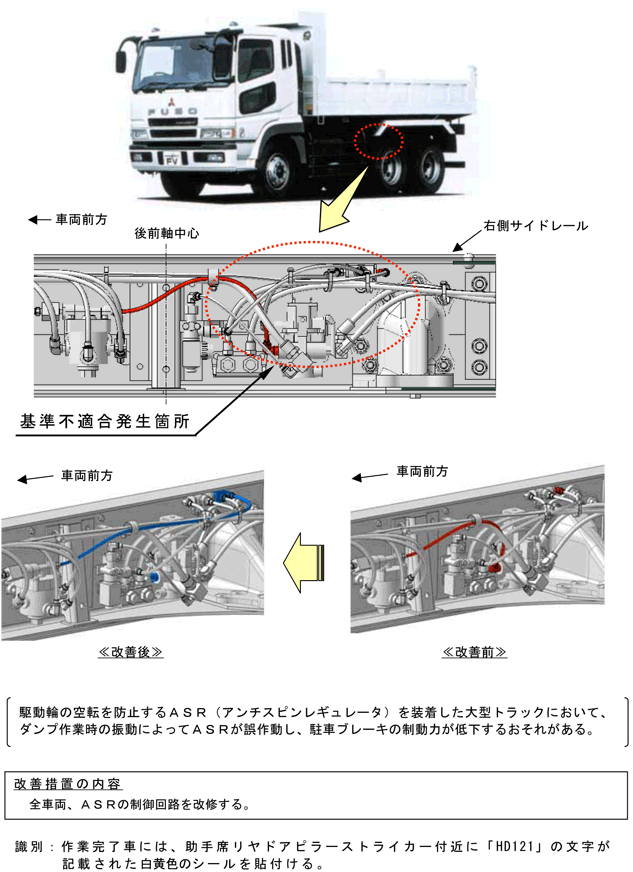 FUSO

FV

← 車両前方

後前軸中心

右側サイドレール

基準不適合発生箇所

← 車両前方

← 車両前方

≪改善後≫

≪改善前≫

駆動輪の空転を防止するＡＳＲ（アンチスピンレギュレータ）を装着した大型トラックにおいて、ダンプ作業時の振動によってＡＳＲが誤作動し、駐車ブレーキの制動力が低下するおそれがある。

改善措置の内容

全車両、ＡＳＲの制御回路を改修する。

識別：作業完了車には、助手席リヤドアピラーストライカー付近に「HD121」の文字が記載された白黄色のシールを貼付ける。