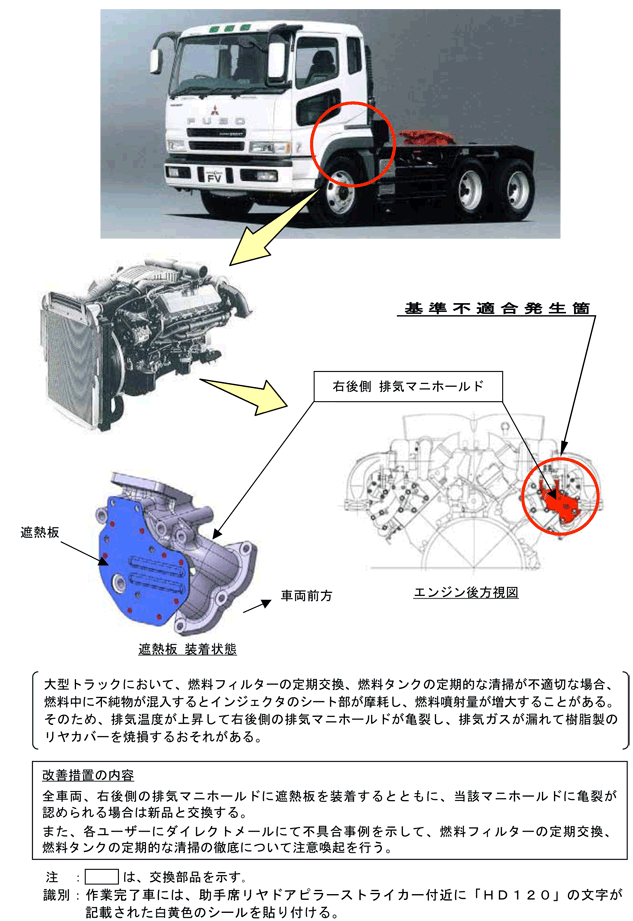 FUSO

FV

基準不適合発生箇

右後側 排気マニホールド

遮熱板

車両前方

遮熱板 装着状態

エンジン後方視図

大型トラックにおいて、燃料フィルターの定期交換、燃料タンクの定期的な清掃が不適切な場合、燃料中に不純物が混入するとインジェクタのシート部が摩耗し、燃料噴射量が増大することがある。そのため、排気温度が上昇して右後側の排気マニホールドが亀裂し、排気ガスが漏れて樹脂製のリヤカバーを焼損するおそれがある。

改善措置の内容
全車両、右後側の排気マニホールドに遮熱板を装着するとともに、当該マニホールドに亀裂が認められる場合は新品と交換する。
また、各ユーザーにダイレクトメールにて不具合事例を示して、燃料フィルターの定期交換、燃料タンクの定期的な清掃の徹底について注意喚起を行う。

注 ： は、交換部品を示す。
識別：作業完了車には、助手席リヤドアピラーストライカー付近に「ＨＤ１２０」の文字が記載された白黄色のシールを貼り付ける。