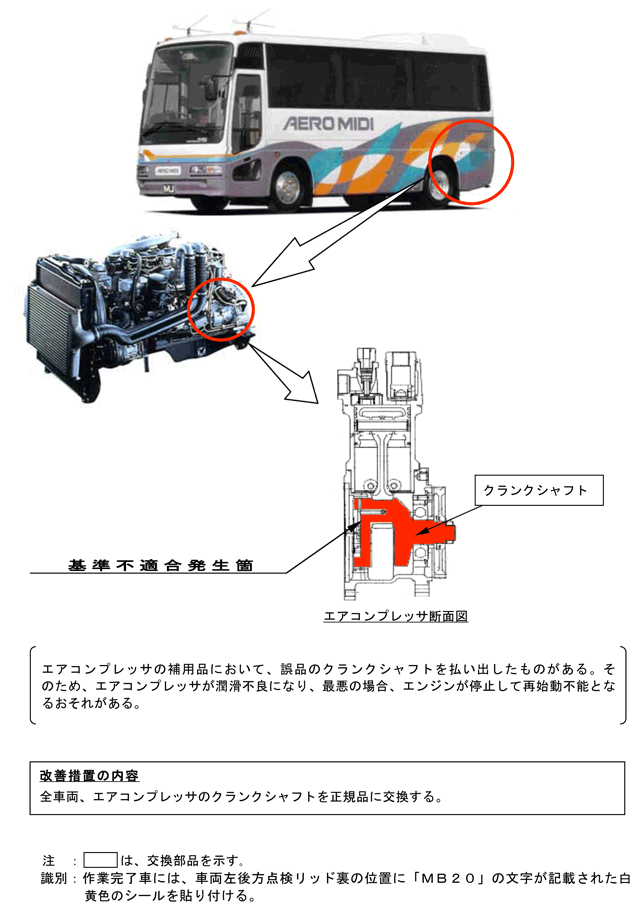 AERO MIDI

AERO MIDI

MJ

クランクシャフト

基準不適合発生箇

エアコンプレッサ断面図

エアコンプレッサの補用品において、誤品のクランクシャフトを払い出したものがある。そのため、エアコンプレッサが潤滑不良になり、最悪の場合、エンジンが停止して再始動不能となるおそれがある。

改善措置の内容
全車両、エアコンプレッサのクランクシャフトを正規品に交換する。

注　：　は、交換部品を示す。
識別：作業完了車には、車両左後方点検リッド裏の位置に「ＭＢ２０」の文字が記載された白黄色のシールを貼り付ける。