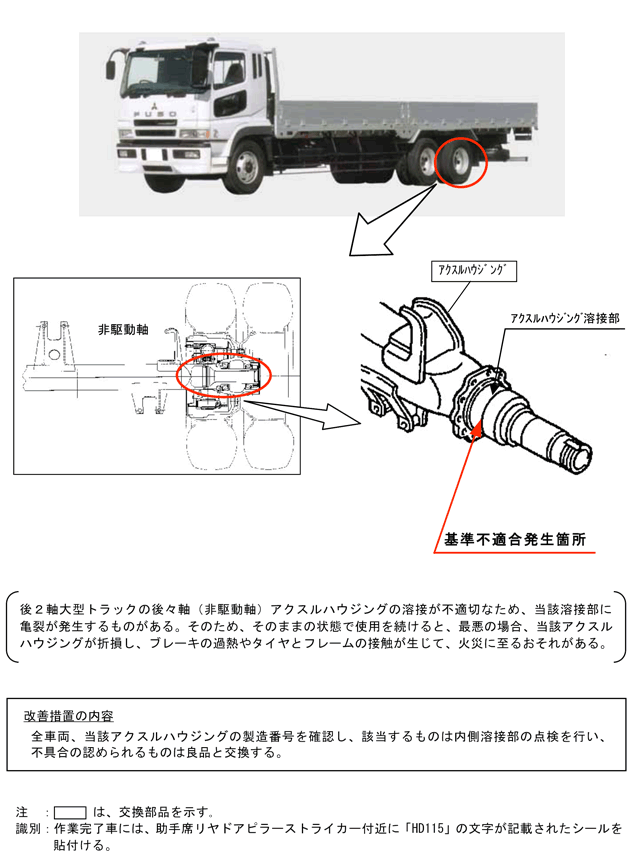 FUSO

非駆動軸

ｱｸｽﾙﾊｳｼﾞﾝｸﾞ

ｱｸｽﾙﾊｳｼﾞﾝｸﾞ溶接部

基準不適合発生箇所

後２軸大型トラックの後々軸（非駆動軸）アクスルハウジングの溶接が不適切なため、当該溶接部に亀裂が発生するものがある。そのため、そのままの状態で使用を続けると、最悪の場合、当該アクスルハウジングが折損し、ブレーキの過熱やタイヤとフレームの接触が生じて、火災に至るおそれがある。

改善措置の内容
全車両、当該アクスルハウジングの製造番号を確認し、該当するものは内側溶接部の点検を行い、不具合の認められるものは良品と交換する。

注　：　　　は、交換部品を示す。
識別：作業完了車には、助手席リヤドアピラーストライカー付近に「HD115」の文字が記載されたシールを貼付ける。