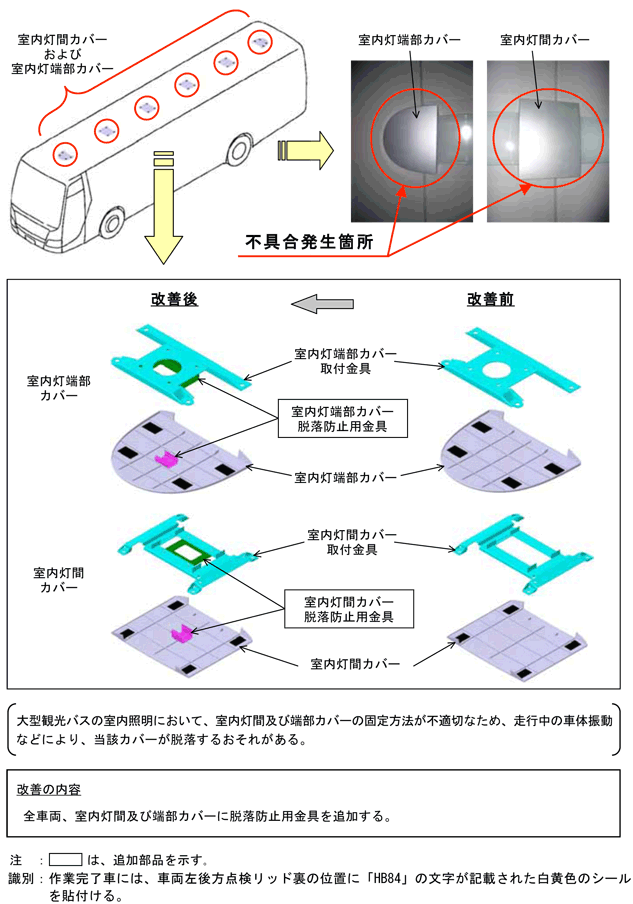 室内灯間カバー
および
室内灯端部カバー

室内灯端部カバー

室内灯間カバー

不具合発生箇所

改善後

改善前

室内灯端部
カバー

室内灯端部カバー
取付金具

室内灯端部カバー
脱落防止用金具

室内灯端部カバー

室内灯間
カバー

室内灯間カバー
取付金具

室内灯間カバー
脱落防止用金具

室内灯間カバー

大型観光バスの室内照明において、室内灯間及び端部カバーの固定方法が不適切なため、走行中の車体振動などにより、当該カバーが脱落するおそれがある。

改善の内容

全車両、室内灯間及び端部カバーに脱落防止用金具を追加する。

注　：　　　は、追加部品を示す。
識別：作業完了車には、車両左後方点検リッド裏の位置に「HB84」の文字が記載された白黄色のシールを貼付ける。