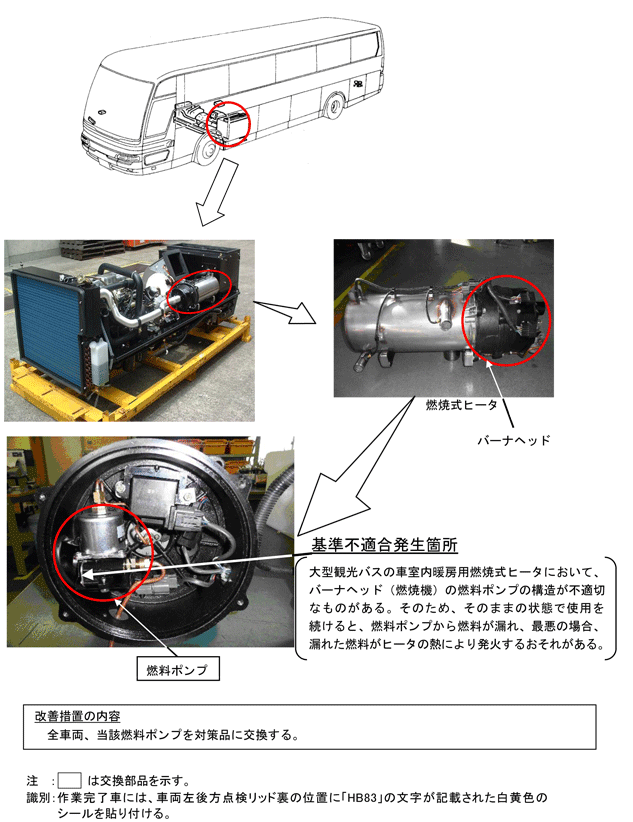 燃焼式ヒータ

バーナヘッド

基準不適合発生箇所

大型観光バスの車室内暖房用燃焼式ヒータにおいて、バーナヘッド（燃焼機）の燃料ポンプの構造が不適切なものがある。そのため、そのままの状態で使用を続けると、燃料ポンプから燃料が漏れ、最悪の場合、漏れた燃料がヒータの熱により発火するおそれがある。

燃料ポンプ

改善措置の内容
全車両、当該燃料ポンプを対策品に交換する。

注　：　は交換部品を示す。
識別：作業完了車には、車両左後方点検リッド裏の位置に「HB83」の文字が記載された白黄色のシールを貼り付ける。