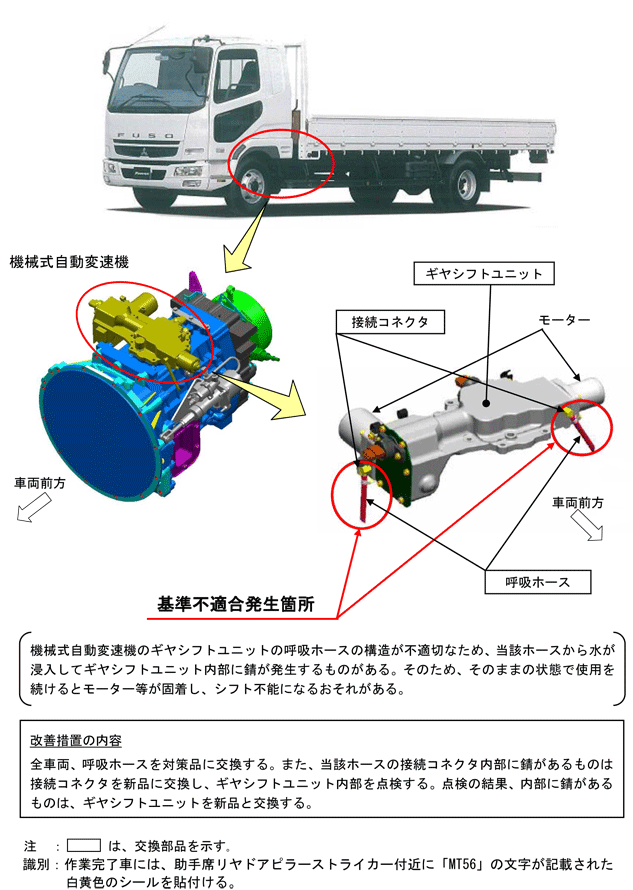 FUSO

機械式自動変速機

ギヤシフトユニット

接続コネクタ

モーター

車両前方

車両前方

呼吸ホース

基準不適合発生箇所

機械式自動変速機のギヤシフトユニットの呼吸ホースの構造が不適切なため、当該ホースから水が浸入してギヤシフトユニット内部に錆が発生するものがある。そのため、そのままの状態で使用を続けるとモーター等が固着し、シフト不能になるおそれがある。

改善措置の内容

全車両、呼吸ホースを対策品に交換する。また、当該ホースの接続コネクタ内部に錆があるものは接続コネクタを新品に交換し、ギヤシフトユニット内部を点検する。点検の結果、内部に錆があるものは、ギヤシフトユニットを新品と交換する。

注　：　　は、交換部品を示す。
識別：作業完了車には、助手席リヤドアピラーストライカー付近に「MT56」の文字が記載された白黄色のシールを貼付ける。