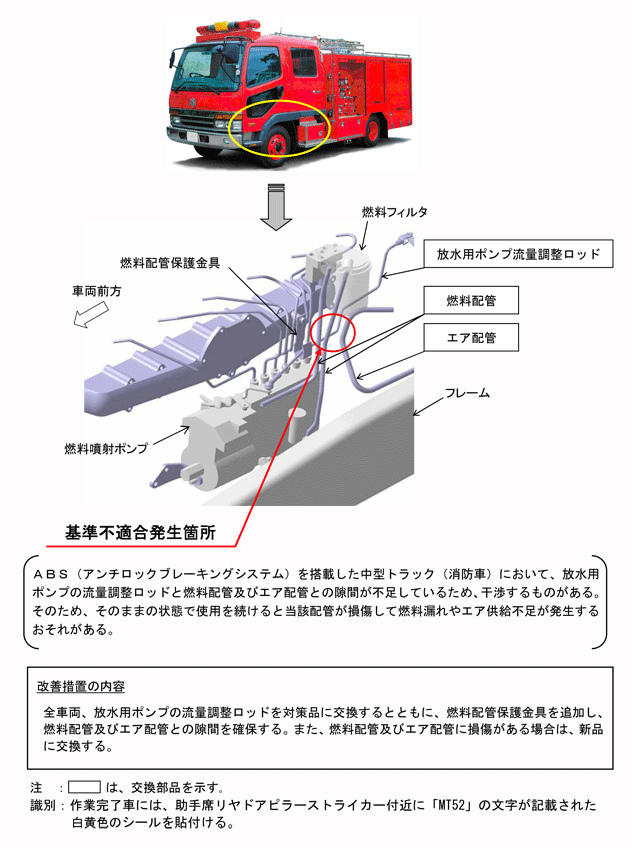 燃料フィルタ

燃料配管保護金具

放水用ポンプ流量調整ロッド

車両前方

燃料配管

エア配管

フレーム

燃料噴射ポンプ

基準不適合発生箇所

ＡＢＳ（アンチロックブレーキングシステム）を搭載した中型トラック（消防車）において、放水用ポンプの流量調整ロッドと燃料配管及びエア配管との隙間が不足しているため、干渉するものがある。そのため、そのままの状態で使用を続けると当該配管が損傷して燃料漏れやエア供給不足が発生するおそれがある。

改善措置の内容

全車両、放水用ポンプの流量調整ロッドを対策品に交換するとともに、燃料配管保護金具を追加し、燃料配管及びエア配管との隙間を確保する。また、燃料配管及びエア配管に損傷がある場合は、新品に交換する。

注　：　　　は、交換部品を示す。
識別：作業完了車には、助手席リヤドアピラーストライカー付近に「MT52」の文字が記載された白黄色のシールを貼付ける。