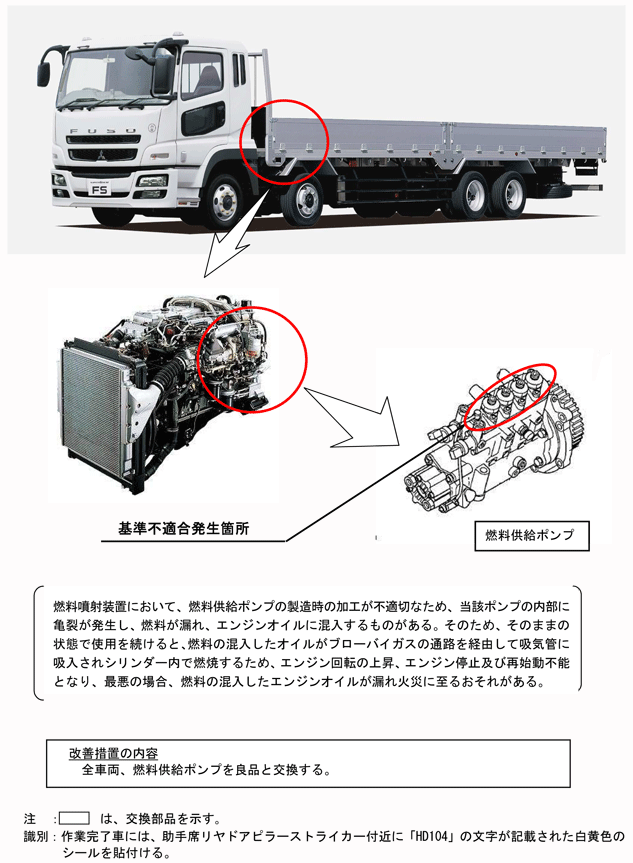 FUSO

FS

基準不適合発生箇所

燃料供給ポンプ

燃料噴射装置において、燃料供給ポンプの製造時の加工が不適切なため、当該ポンプの内部に亀裂が発生し、燃料が漏れ、エンジンオイルに混入するものがある。そのため、そのままの状態で使用を続けると、燃料の混入したオイルがブローバイガスの通路を経由して吸気管に吸入されシリンダー内で燃焼するため、エンジン回転の上昇、エンジン停止及び再始動不能となり、最悪の場合、燃料の混入したエンジンオイルが漏れ火災に至るおそれがある。

改善措置の内容
全車両、燃料供給ポンプを良品と交換する。

注 ： は、交換部品を示す。
識別：作業完了車には、助手席リヤドアピラーストライカー付近に「HD104」の文字が記載された白黄色のシールを貼付ける。