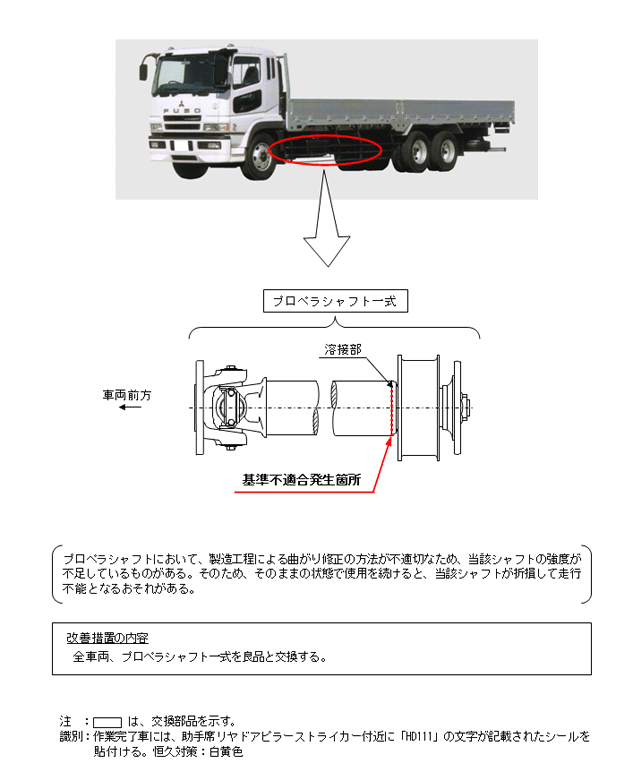 FUSO

プロペラシャフト一式

溶接部

車両前方

基準不適合発生箇所

プロペラシャフトにおいて、製造工程による曲がり修正の方法が不適切なため、当該シャフトの強度が不足しているものがある。そのため、そのままの状態で使用を続けると、当該シャフトが折損して走行不能となるおそれがある。

改善措置の内容
全車両、プロペラシャフト一式を良品と交換する。

注　：　　　は、交換部品を示す。
識別：作業完了車には、助手席リヤドアピラーストライカー付近に「HD111」の文字が記載されたシールを貼付ける。恒久対策：白黄色