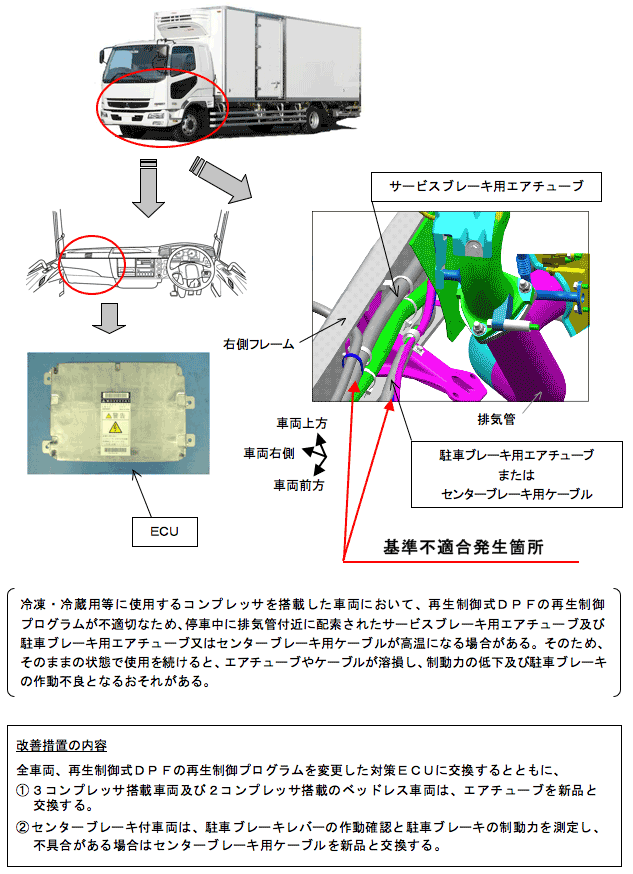 サービスブレーキ用エアチューブ

右側フレーム

排気管

車両上方

車両右側

車両前方

駐車ブレーキ用エアチューブ
または
センターブレーキ用ケーブル

ECU

基準不適合発生箇所

冷凍・冷蔵用等に使用するコンプレッサを搭載した車両において、再生制御式ＤＰＦの再生制御プログラムが不適切なため、停車中に排気管付近に配索されたサービスブレーキ用エアチューブ及び駐車ブレーキ用エアチューブ又はセンターブレーキ用ケーブルが高温になる場合がある。そのため、そのままの状態で使用を続けると、エアチューブやケーブルが溶損し、制動力の低下及び駐車ブレーキの作動不良となるおそれがある。

改善措置の内容

全車両、再生制御式ＤＰＦの再生制御プログラムを変更した対策ＥＣＵに交換するとともに、

① ３コンプレッサ搭載車両及び２コンプレッサ搭載のベッドレス車両は、エアチューブを新品と交換する。

② センターブレーキ付車両は、駐車ブレーキレバーの作動確認と駐車ブレーキの制動力を測定し、不具合がある場合はセンターブレーキ用ケーブルを新品と交換する。