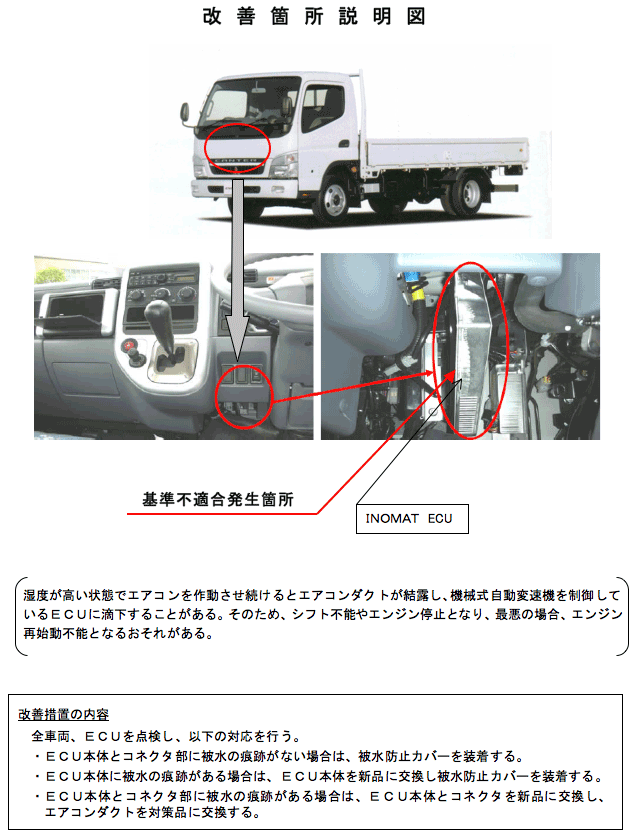 改善箇所説明図

CANTER

基準不適合発生箇所

INOMAT ECU

湿度が高い状態でエアコンを作動させ続けるとエアコンダクトが結露し、機械式自動変速機を制御しているＥＣＵに滴下することがある。そのため、シフト不能やエンジン停止となり、最悪の場合、エンジン再始動不能となるおそれがある。

改善措置の内容
全車両、ＥＣＵを点検し、以下の対応を行う。
・ＥＣＵ本体とコネクタ部に被水の痕跡がない場合は、被水防止カバーを装着する。
・ＥＣＵ本体に被水の痕跡がある場合は、ＥＣＵ本体を新品に交換し被水防止カバーを装着する。
・ＥＣＵ本体とコネクタ部に被水の痕跡がある場合は、ＥＣＵ本体とコネクタを新品に交換し、エアコンダクトを対策品に交換する。