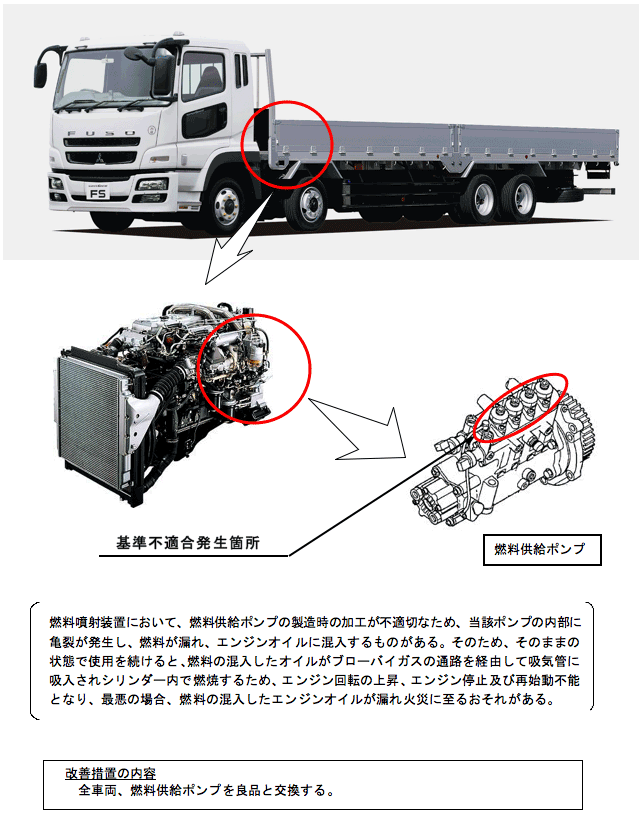 FUSO
FS

基準不適合発生箇所

燃料供給ポンプ

燃料噴射装置において、燃料供給ポンプの製造時の加工が不適切なため、当該ポンプの内部に亀裂が発生し、燃料が漏れ、エンジンオイルに混入するものがある。そのため、そのままの状態で使用を続けると、燃料の混入したオイルがブローバイガスの通路を経由して吸気管に吸入されシリンダー内で燃焼するため、エンジン回転の上昇、エンジン停止及び再始動不能となり、最悪の場合、燃料の混入したエンジンオイルが漏れ火災に至るおそれがある。

改善措置の内容
全車両、燃料供給ポンプを良品と交換する。