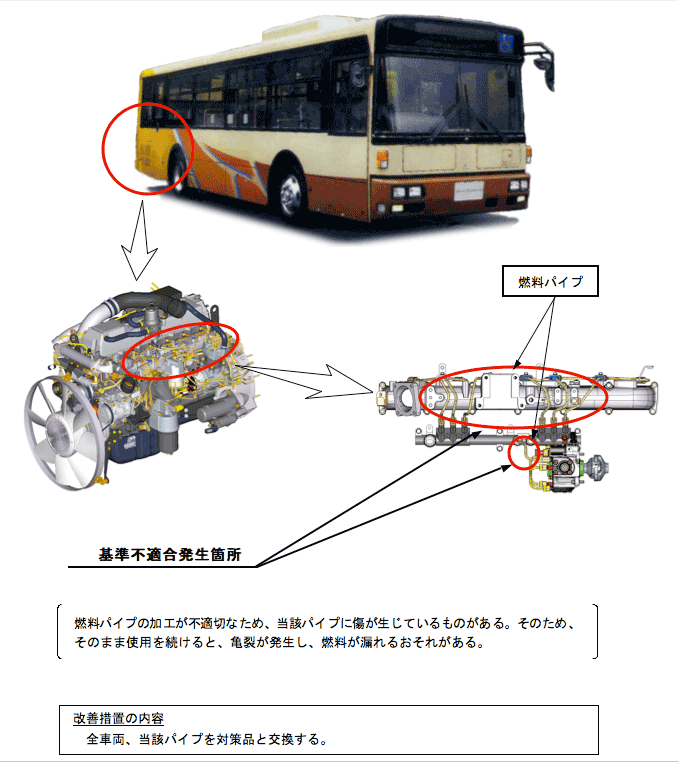 燃料パイプ

基準不適合発生箇所

燃料パイプの加工が不適切なため、当該パイプに傷が生じているものがある。そのため、そのまま使用を続けると、亀裂が発生し、燃料が漏れるおそれがある。

改善措置の内容
全車両、当該パイプを対策品と交換する。