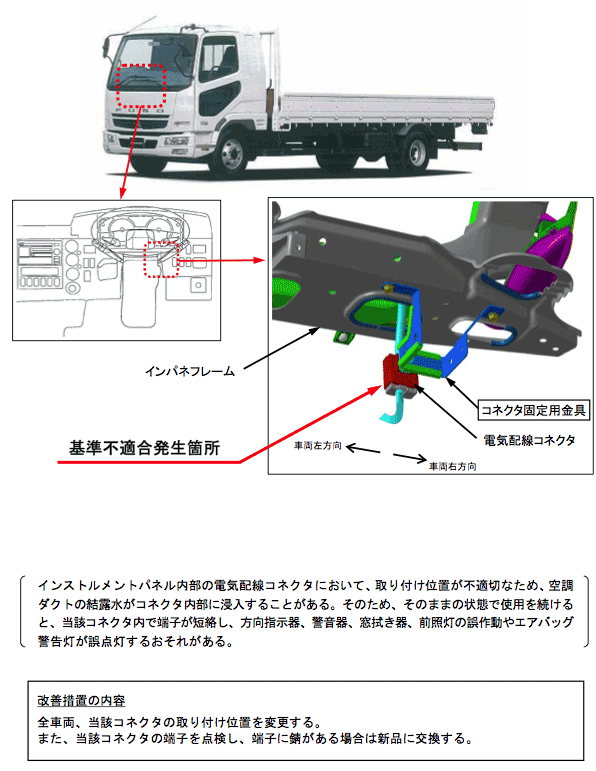 インパネフレーム

コネクタ固定用金具

電気配線コネクタ

基準不適合発生箇所

車両左方向

車両右方向

インストルメントパネル内部の電気配線コネクタにおいて、取り付け位置が不適切なため、空調ダクトの結露水がコネクタ内部に浸入することがある。そのため、そのままの状態で使用を続けると、当該コネクタ内で端子が短絡し、方向指示器、警音器、窓拭き器、前照灯の誤作動やエアバッグ警告灯が誤点灯するおそれがある。

改善措置の内容
全車両、当該コネクタの取り付け位置を変更する。
また、当該コネクタの端子を点検し、端子に錆がある場合は新品に交換する。